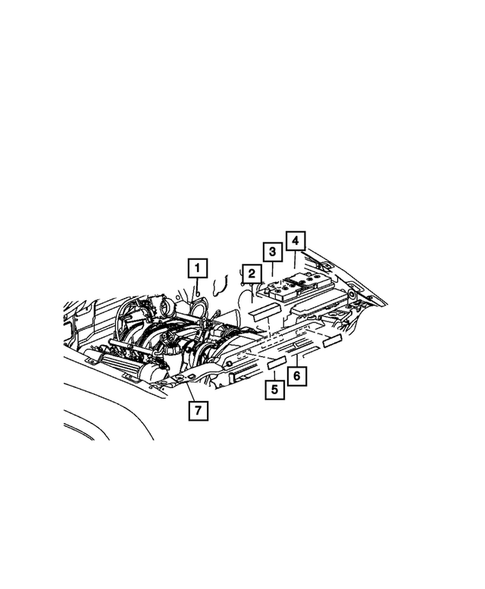 1
2
3
4
5
6
7