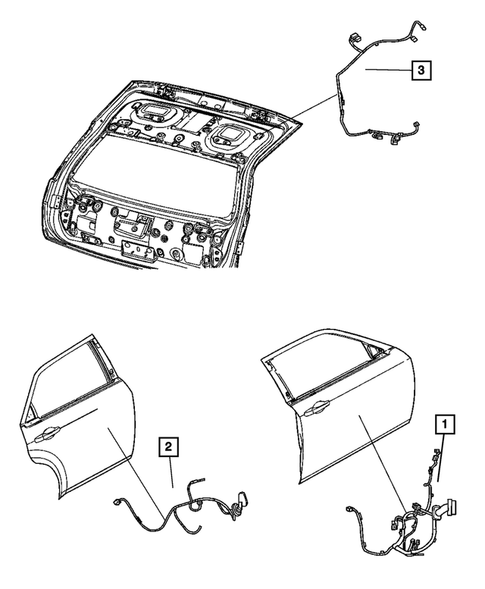 3

2

1