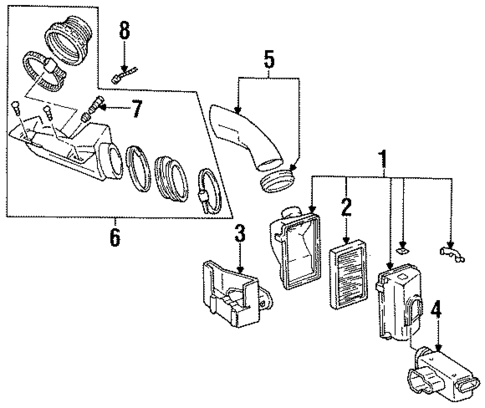 8
5
7
1
2
6
3
4