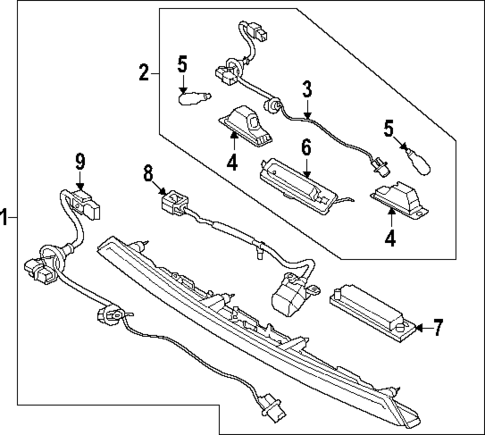 2
5
3
5
4
6
9
8
4
1
7