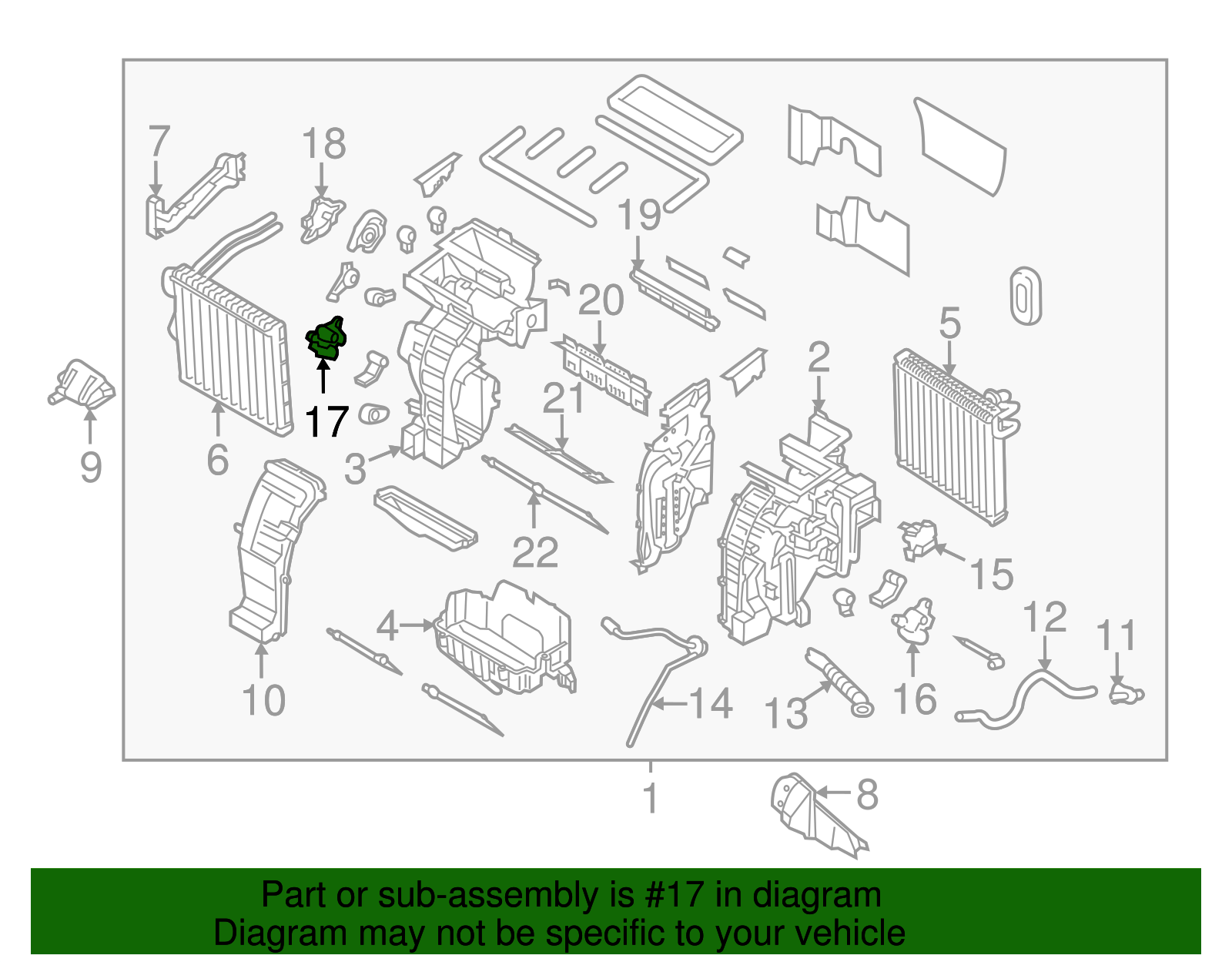 7
18
19
20
5
2
21
17
9
6
3
22
15
4
12
11
10
14
13
16
1
8

Part or sub-assembly is #17 in diagram
Diagram may not be specific to your vehicle