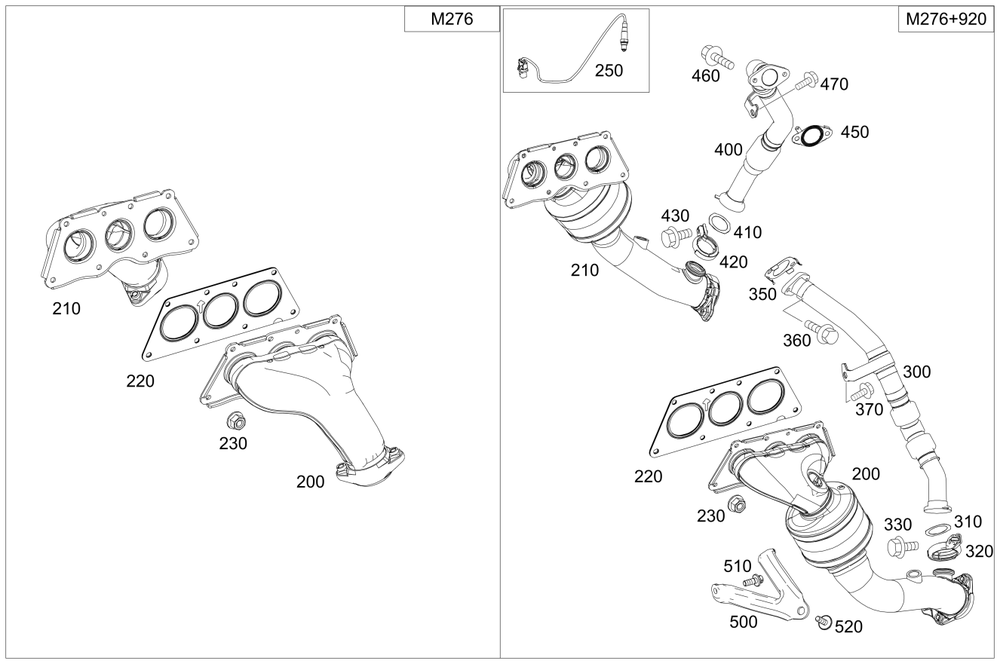 M276

210

220

230

200

M276+920

250

460

470

450

400

430

410

420

210

350

360

300

370

220

200

230

330

310

320

510

500

520