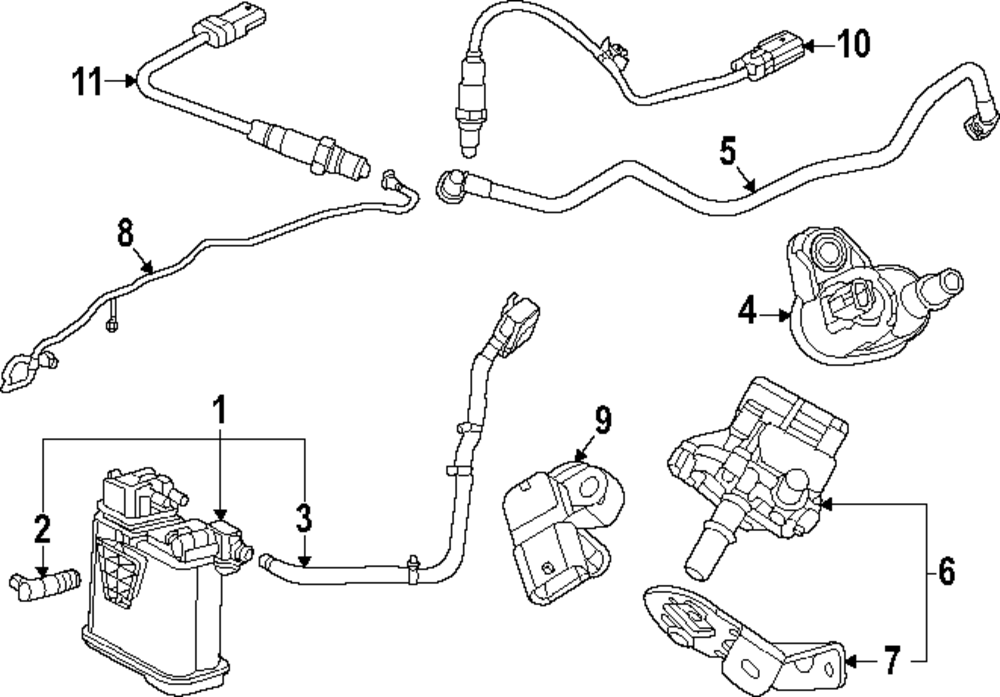 11
10
5
8
4
1
9
2
3
6
7