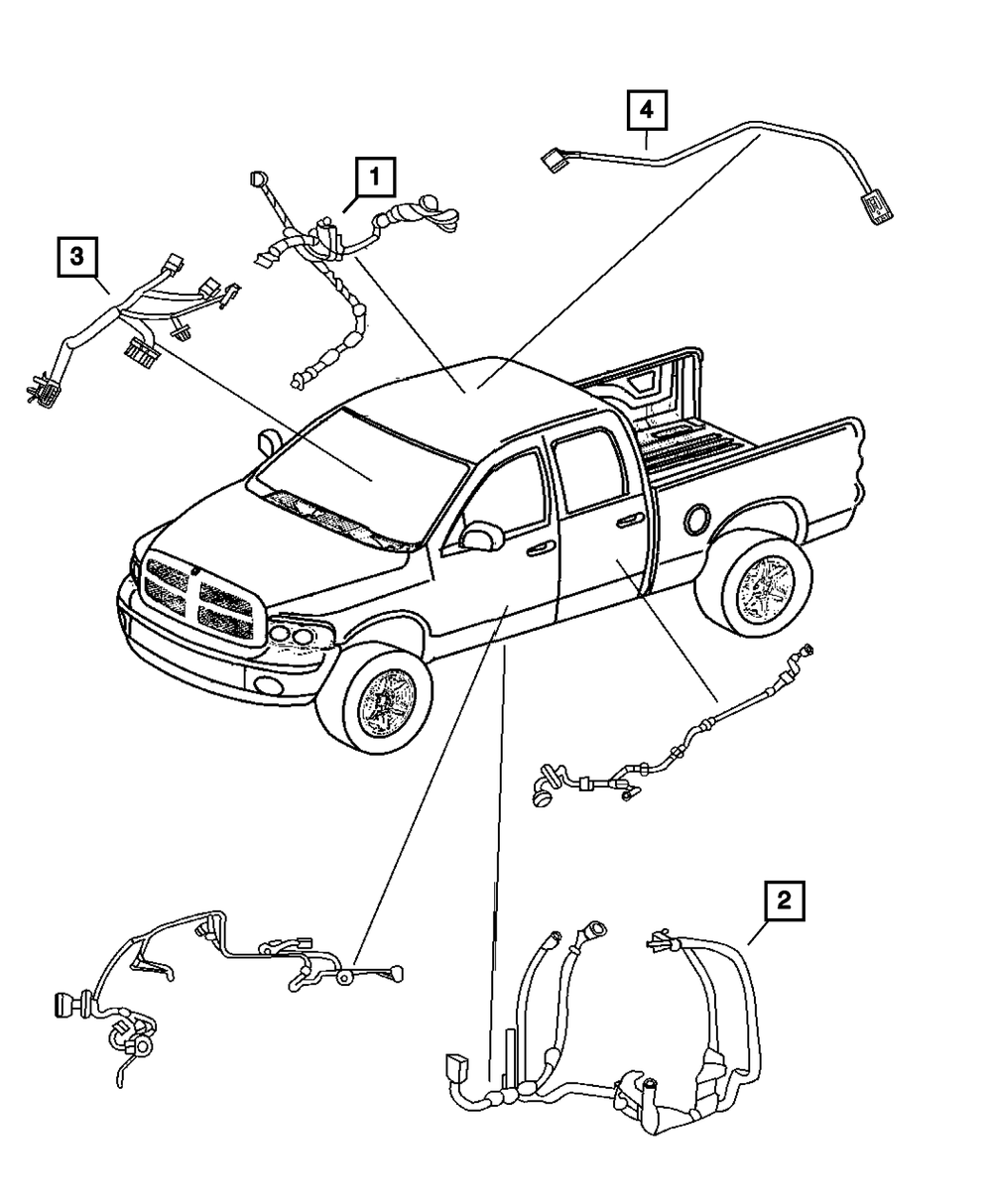 4
1
3
2