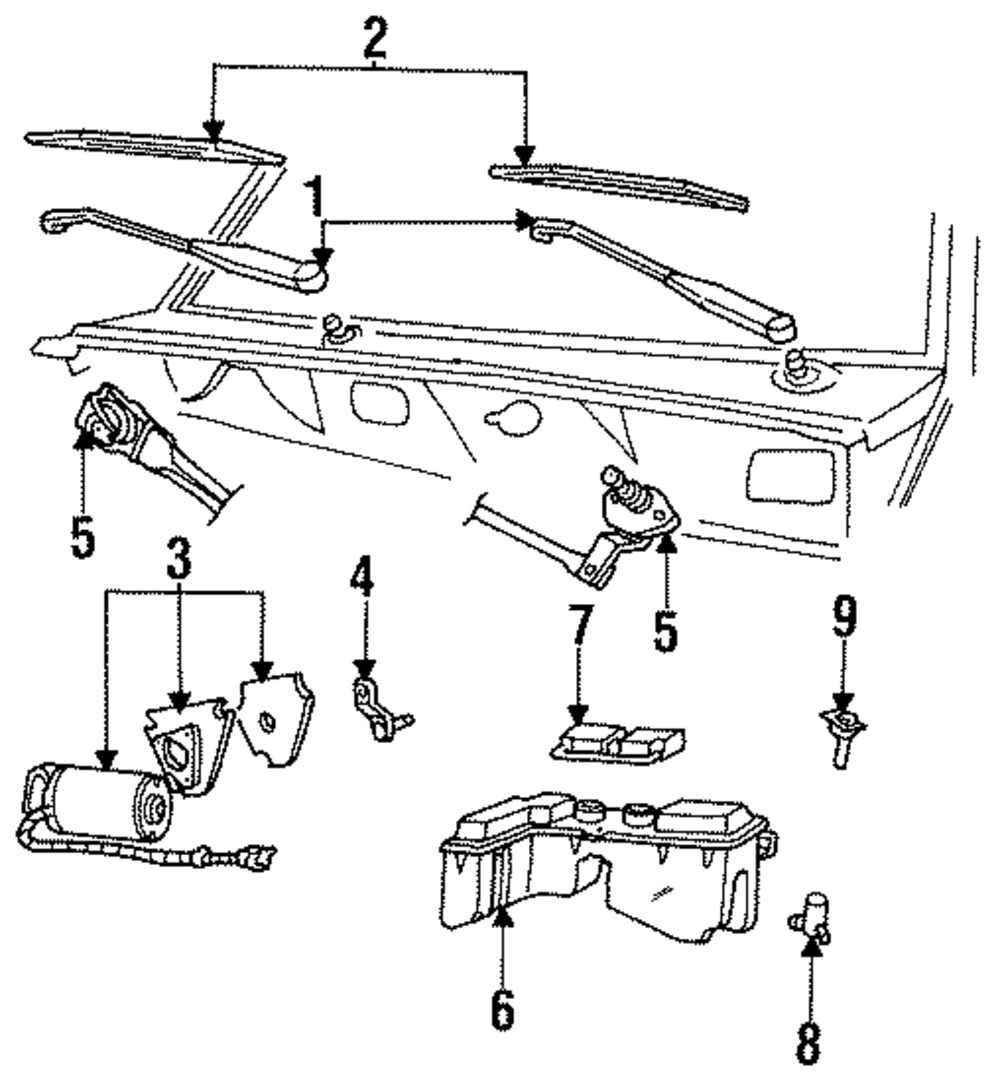 2
1
5
3
4
7
5
9
6
8