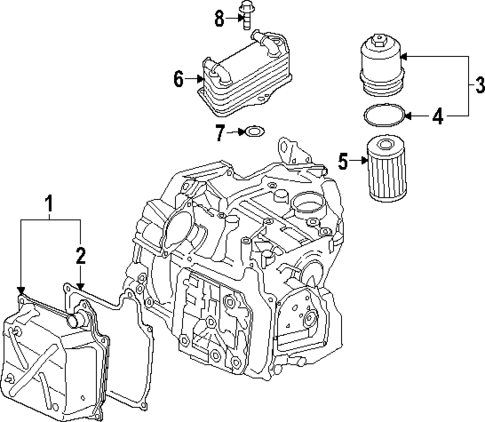 8
6
3
4
7
5
1
2