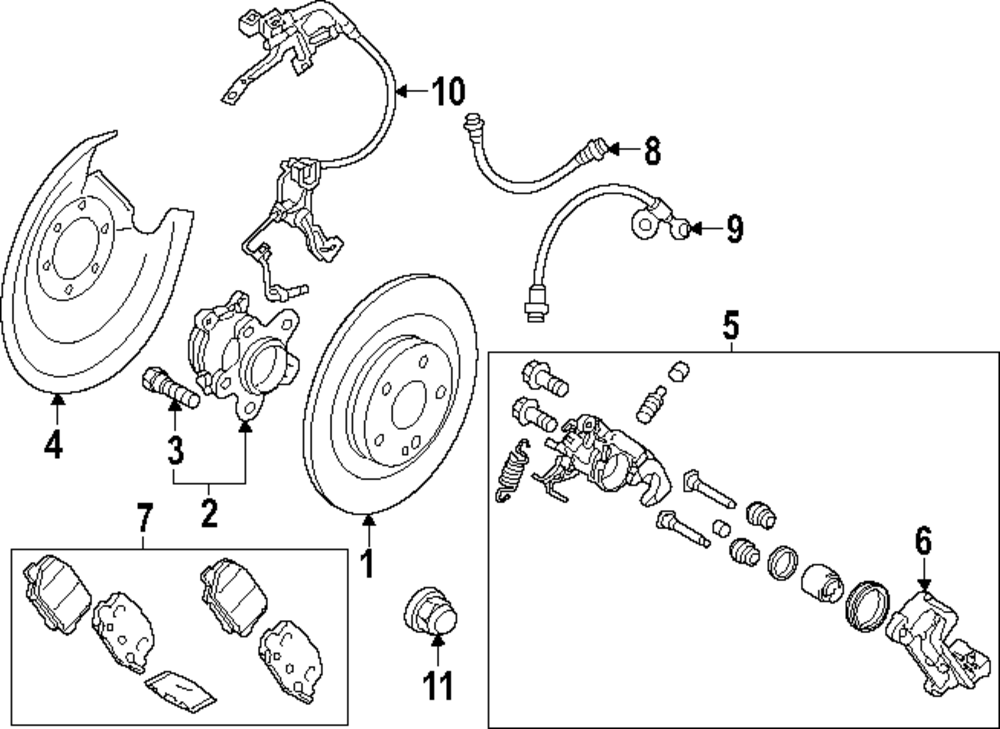 10
8
9
5
4
3
2
1
7
6
11