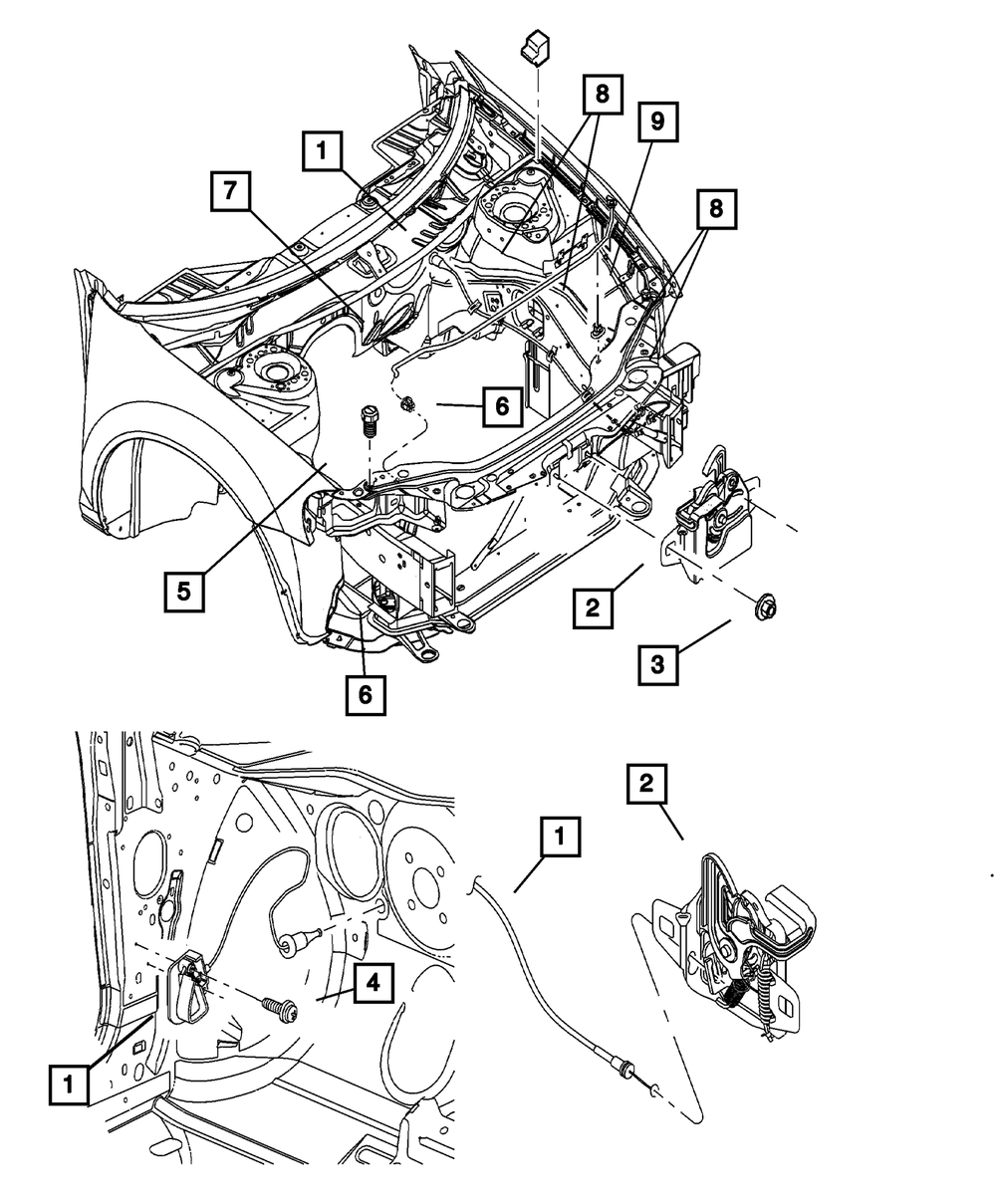 8
9
1
7
8
6
5
2
3
6
2
1
4
1