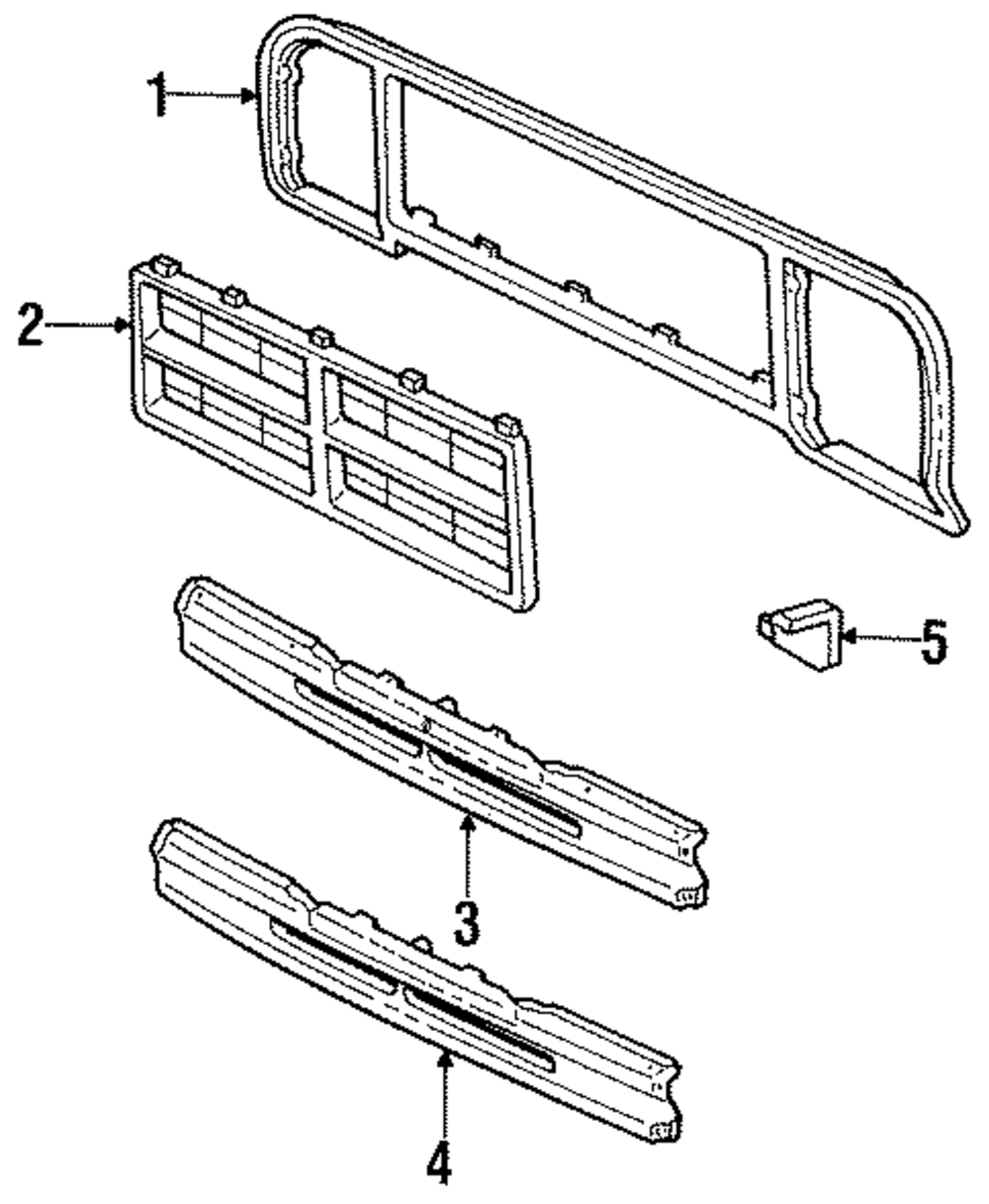 1
2
5
3
4