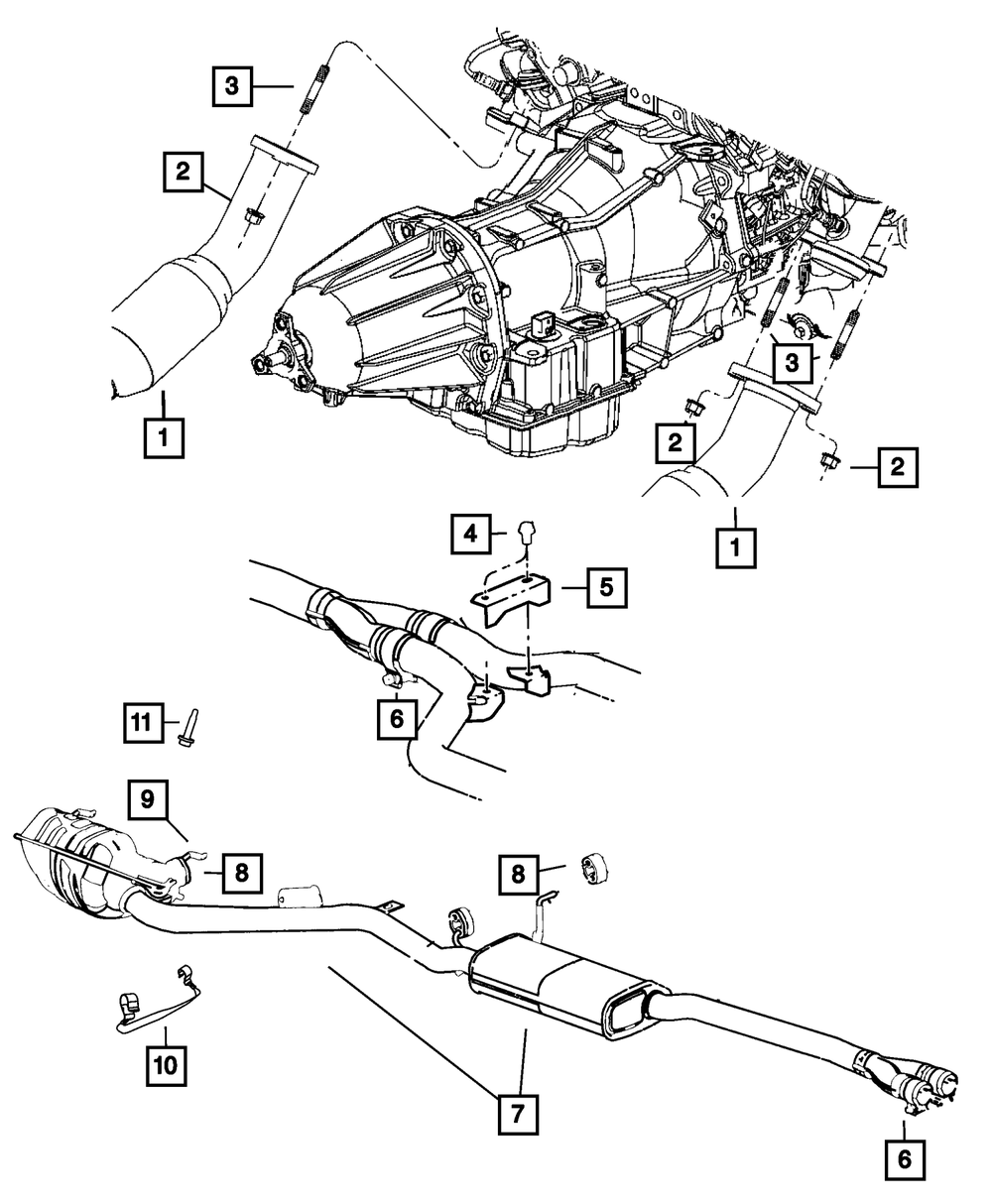 3
2
1
3
2
2
1
4
5
6
11
9
8
8
10
7
6