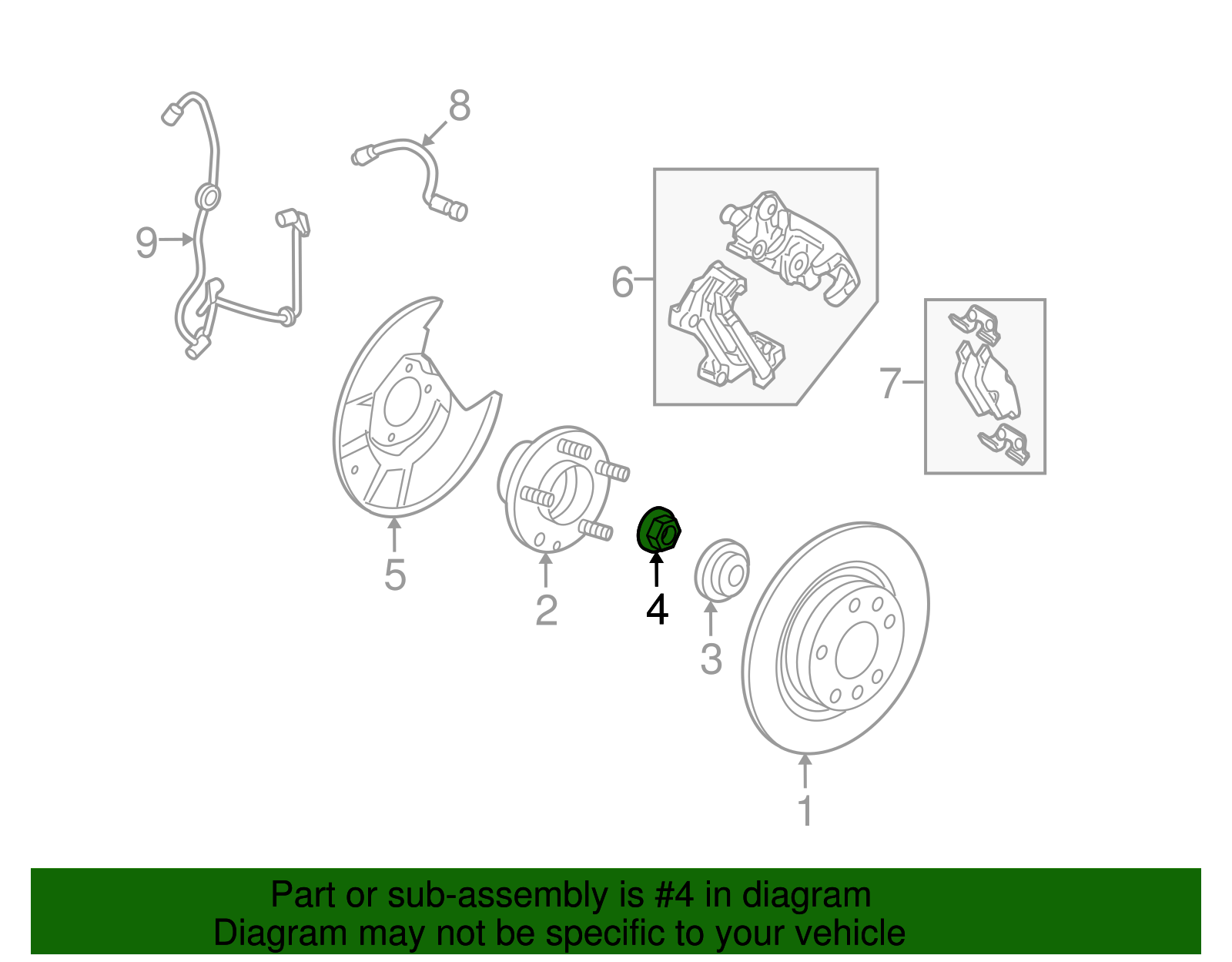 8
9
6
7
5
2
4
3
1

Part or sub-assembly is #4 in diagram
Diagram may not be specific to your vehicle