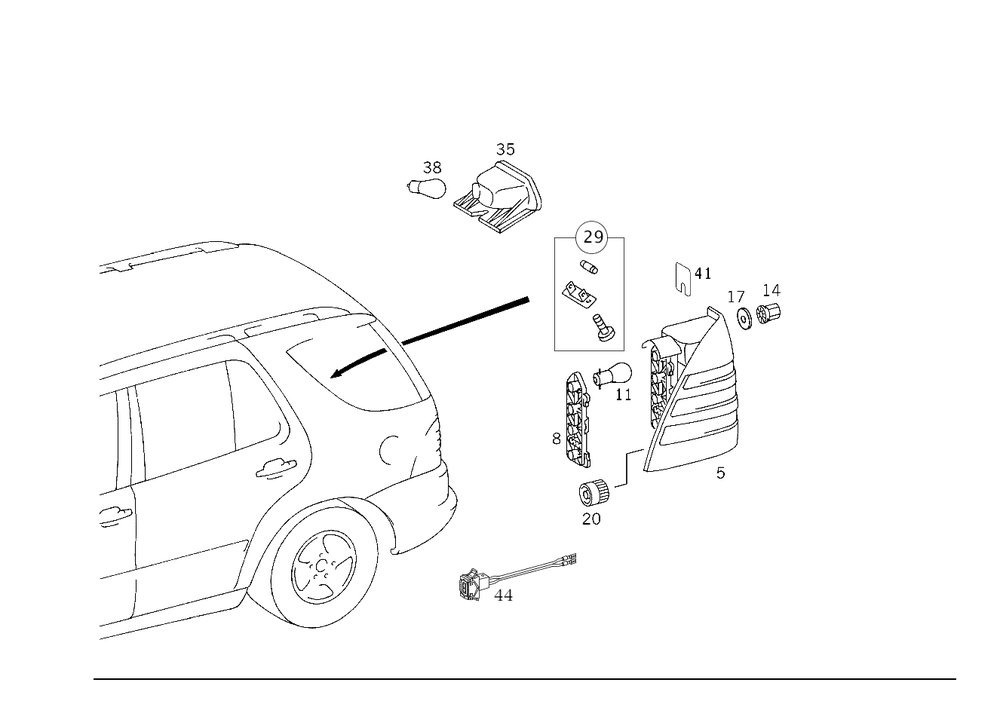 38
35
29
41
17
14
11
8
5
20
44