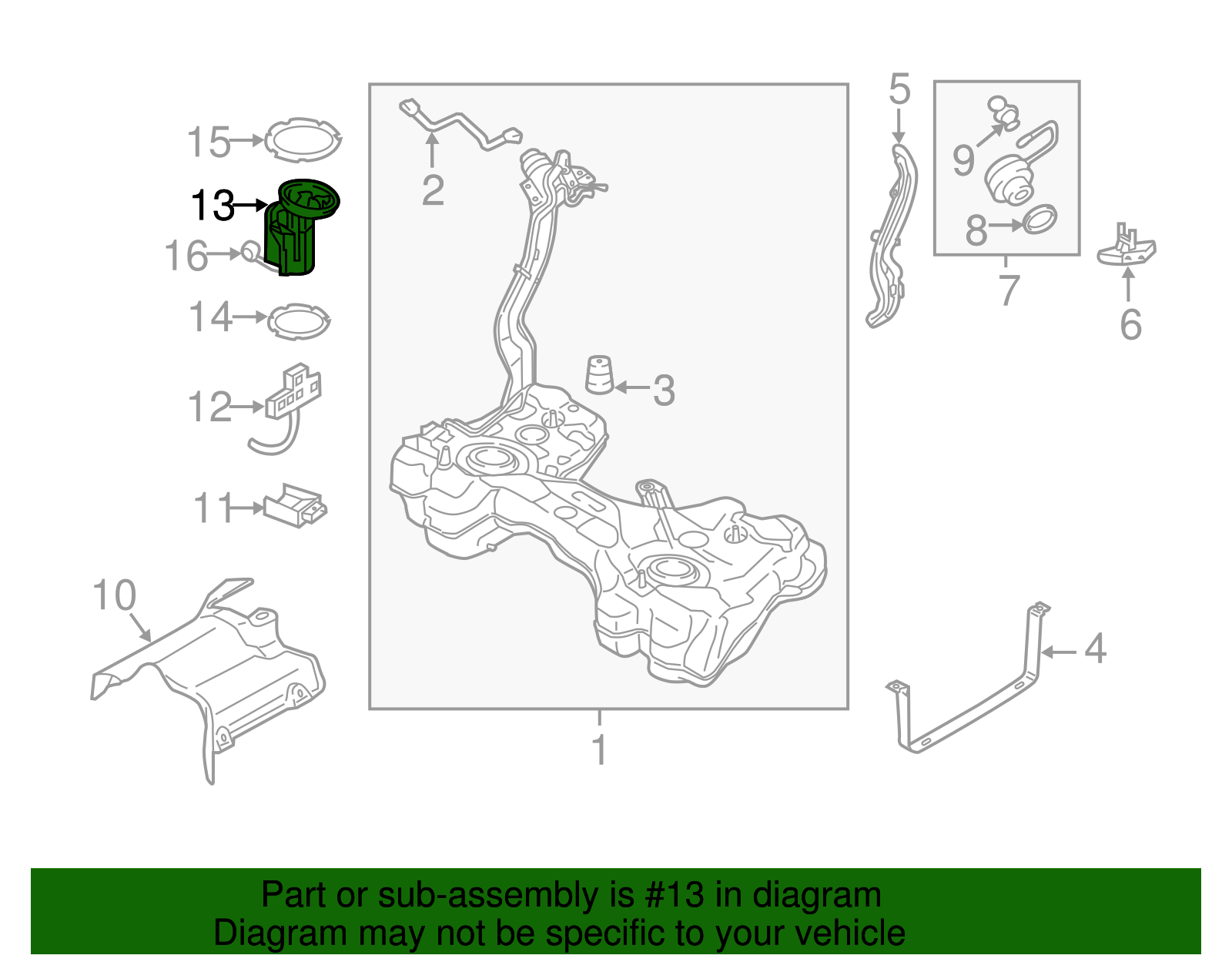 15
13
16
14
12
11
10
2
3
1
5
9
8
7
6
4

Part or sub-assembly is #13 in diagram
Diagram may not be specific to your vehicle