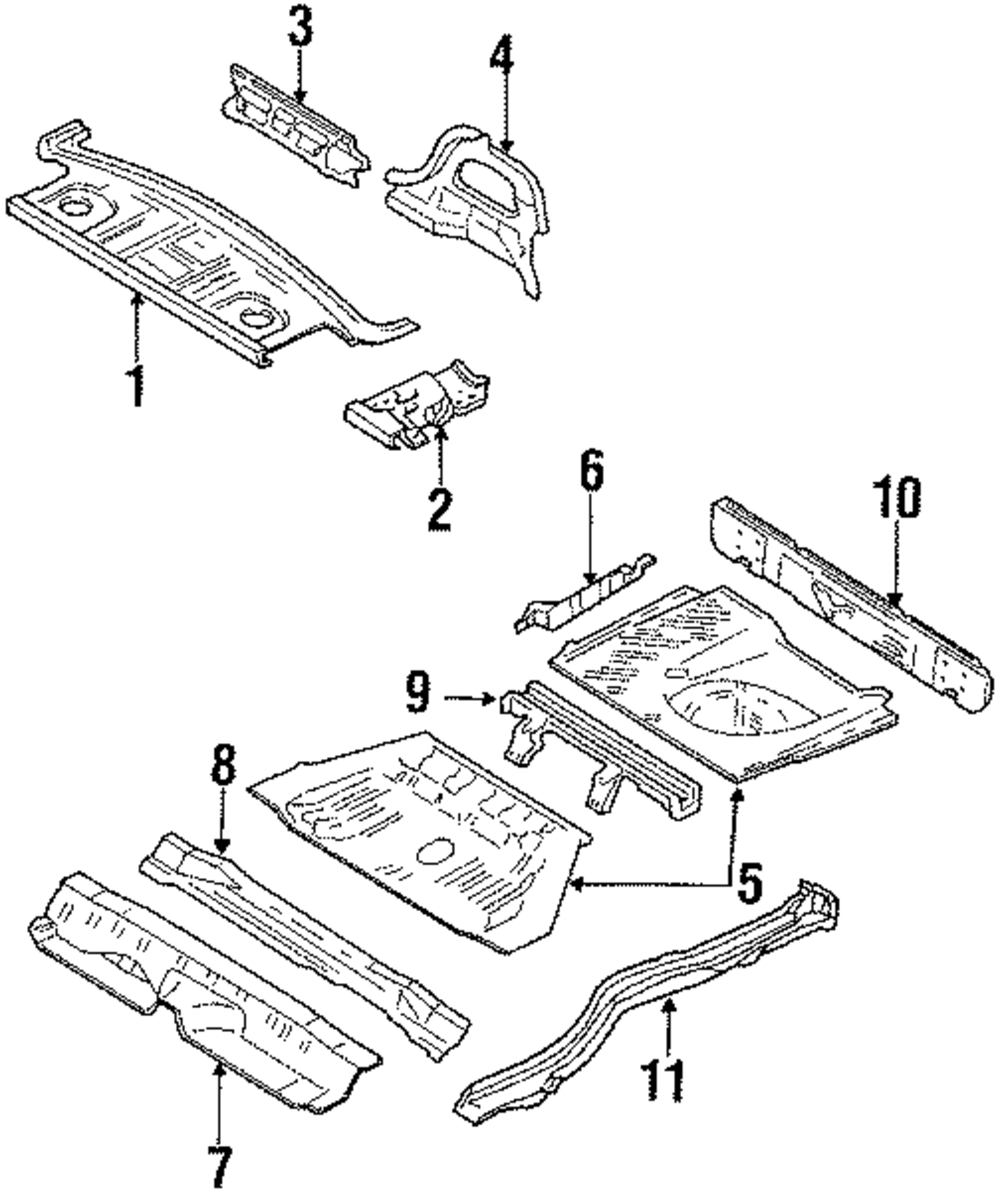 3
4
1
2
6
10
9
8
5
11
7