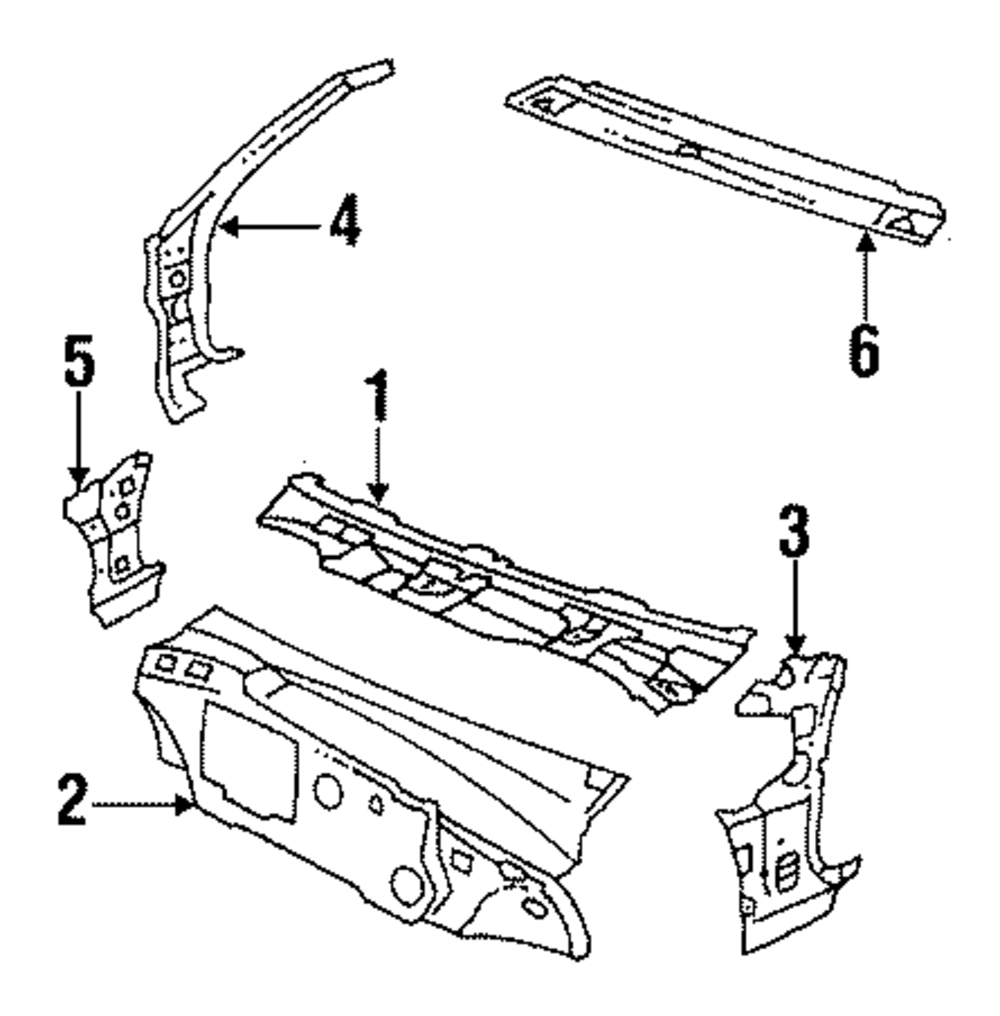 4
6
5
1
3
2