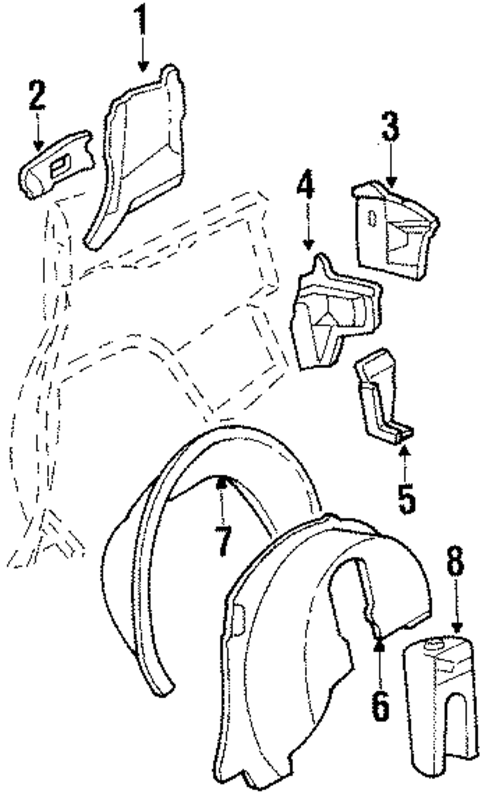 1
2
3
4
5
7
8
6