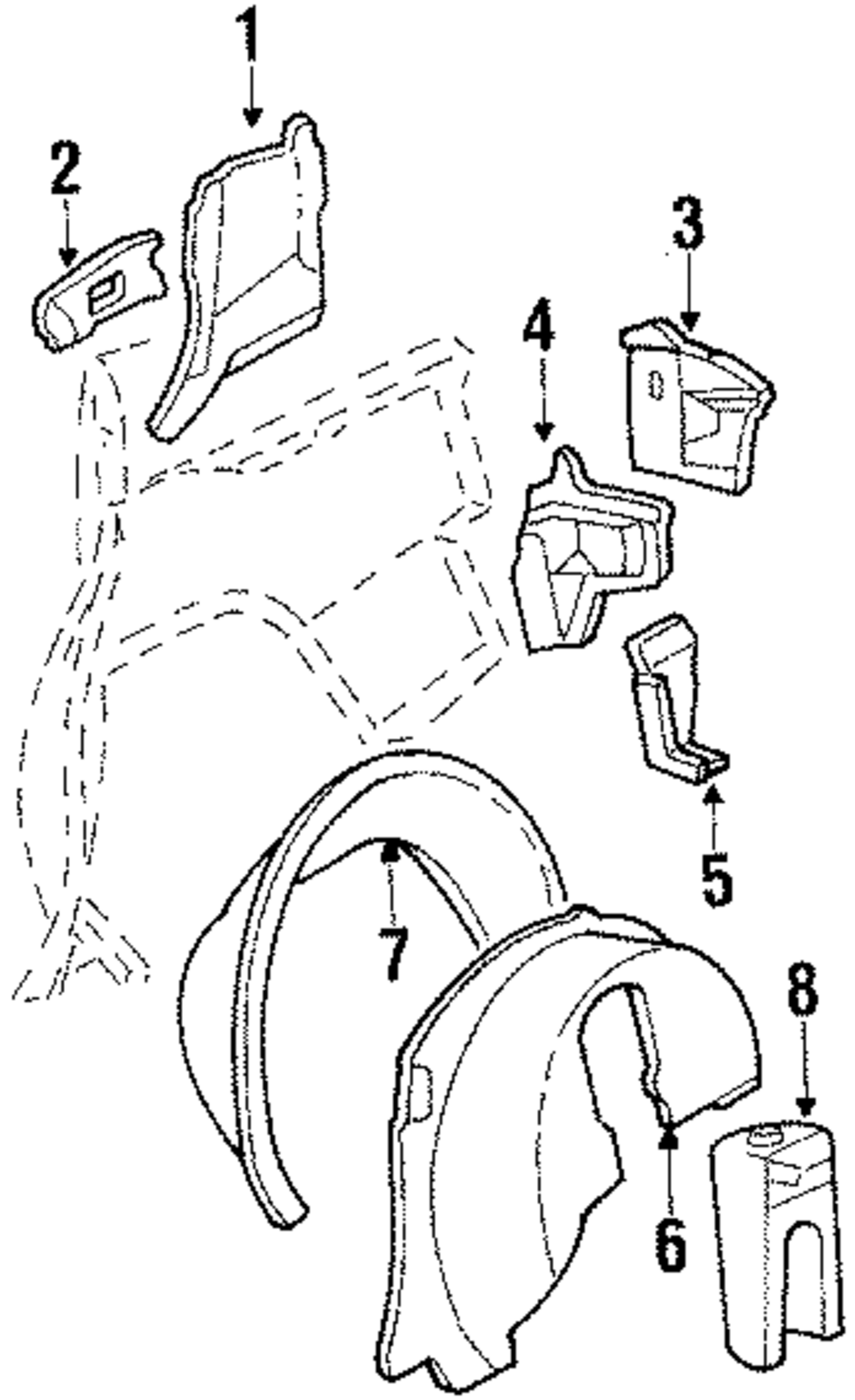 1
2
3
4
5
7
8
6