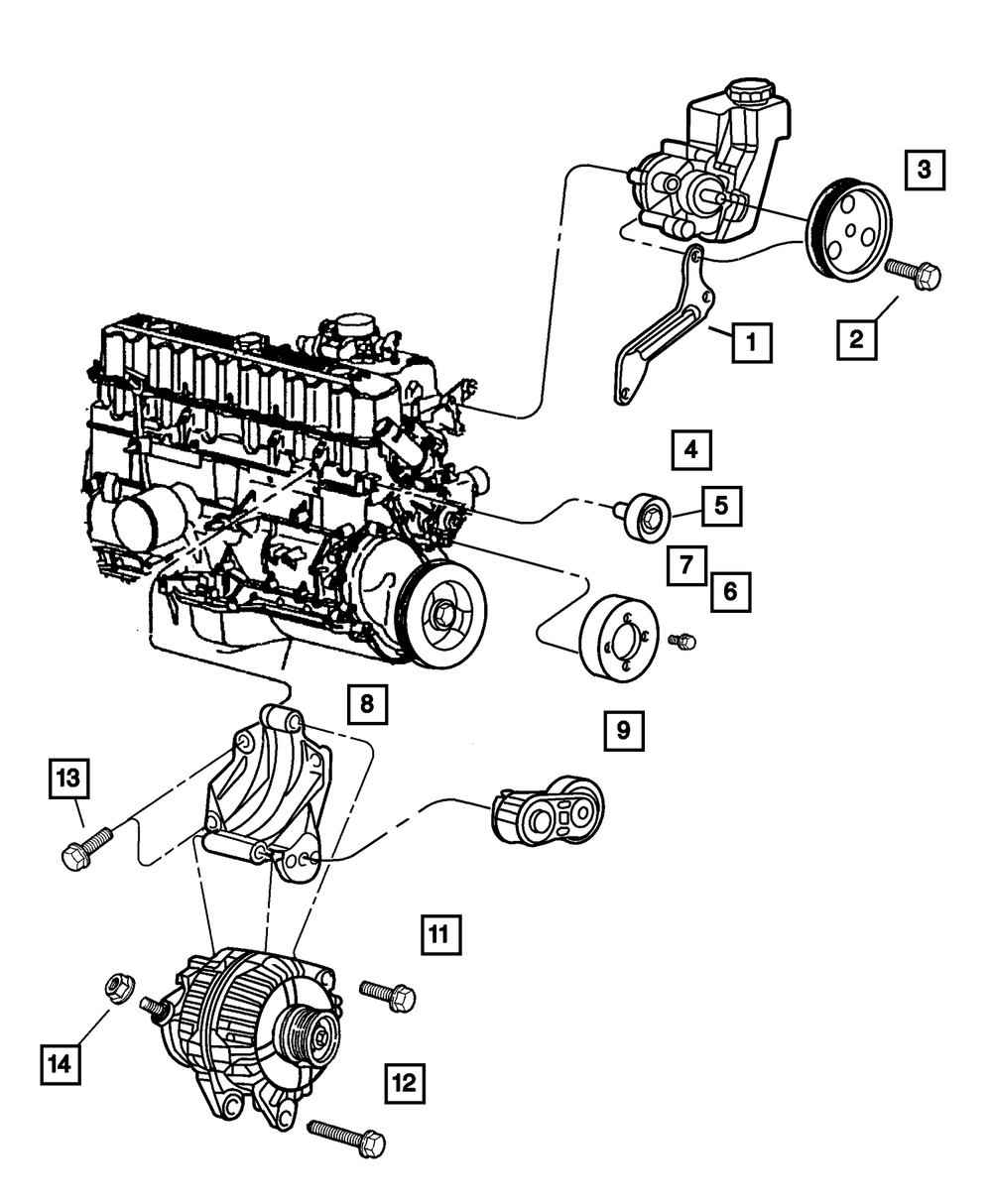 3
1
2
4
5
7
6
8
9
13
11
14
12