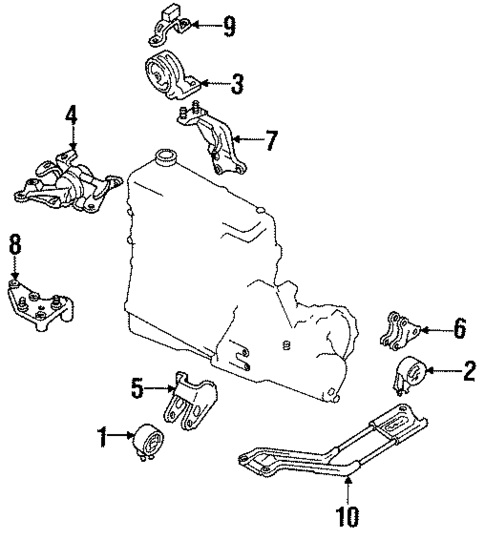 9
3
4
7
8
6
2
5
1
10