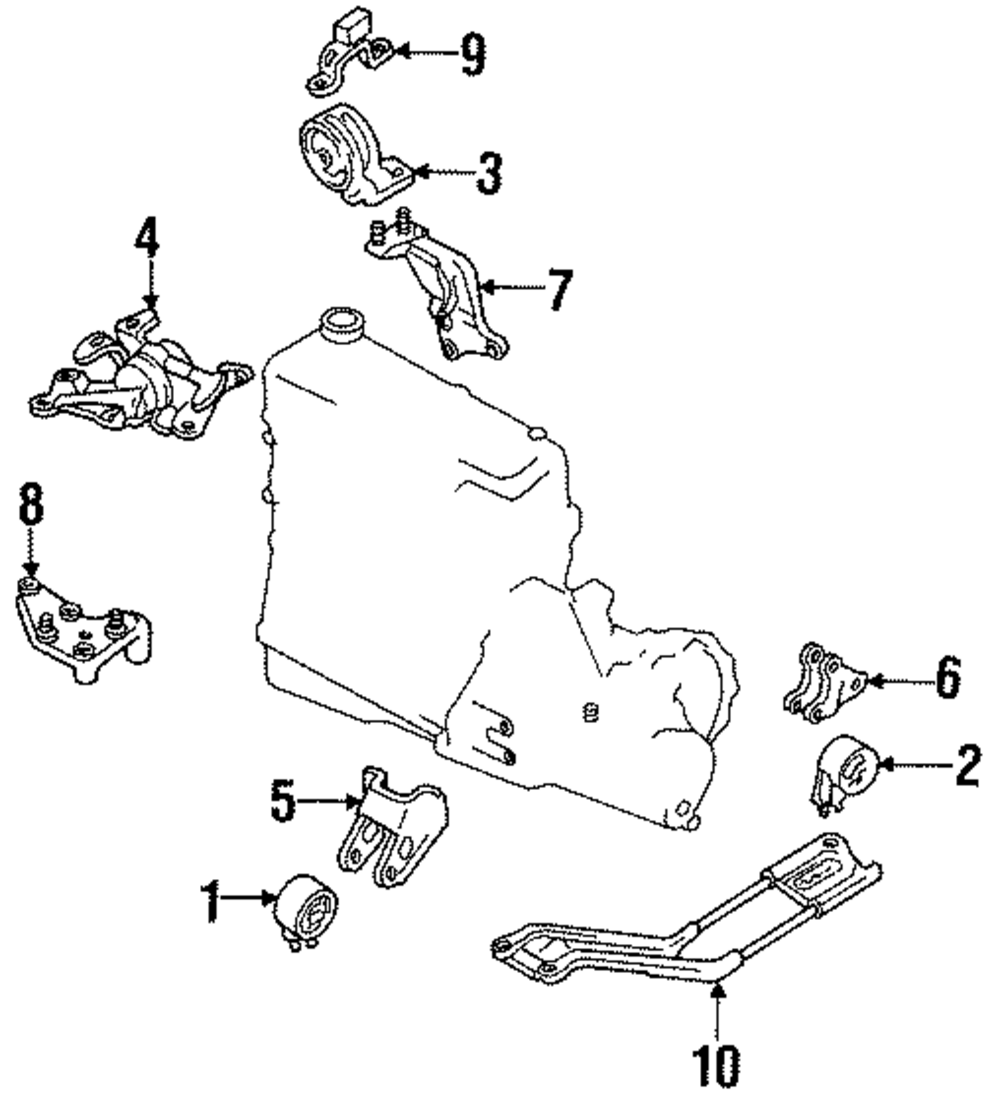 9
3
4
7
8
6
2
5
1
10