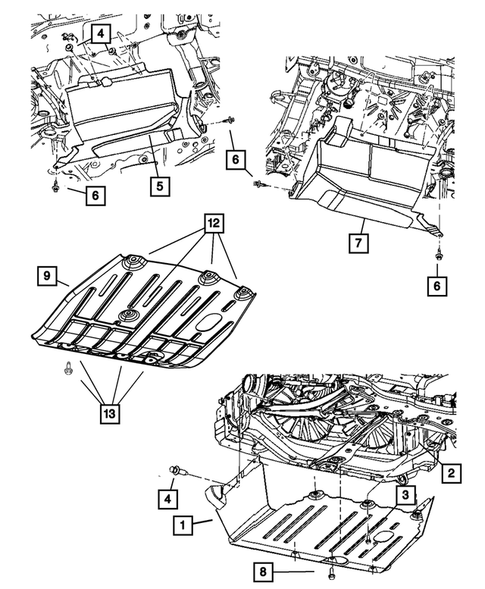 4
6
5
6
7
6
12
9
13
2
4
3
1
8