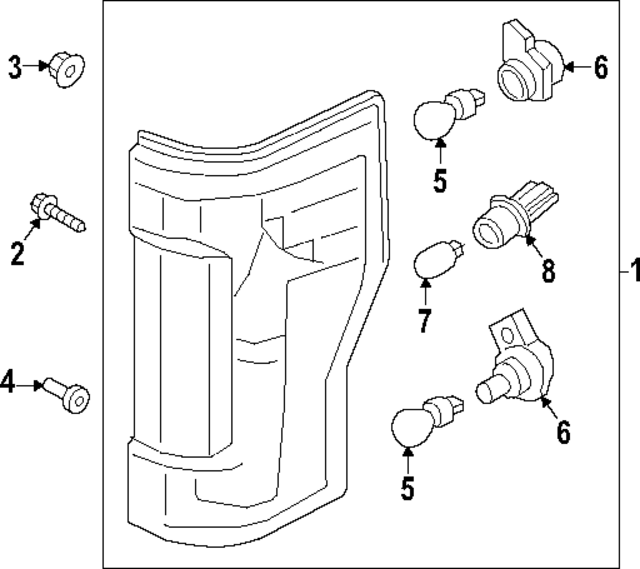 3
6
5
2
8
1
7
4
6
5