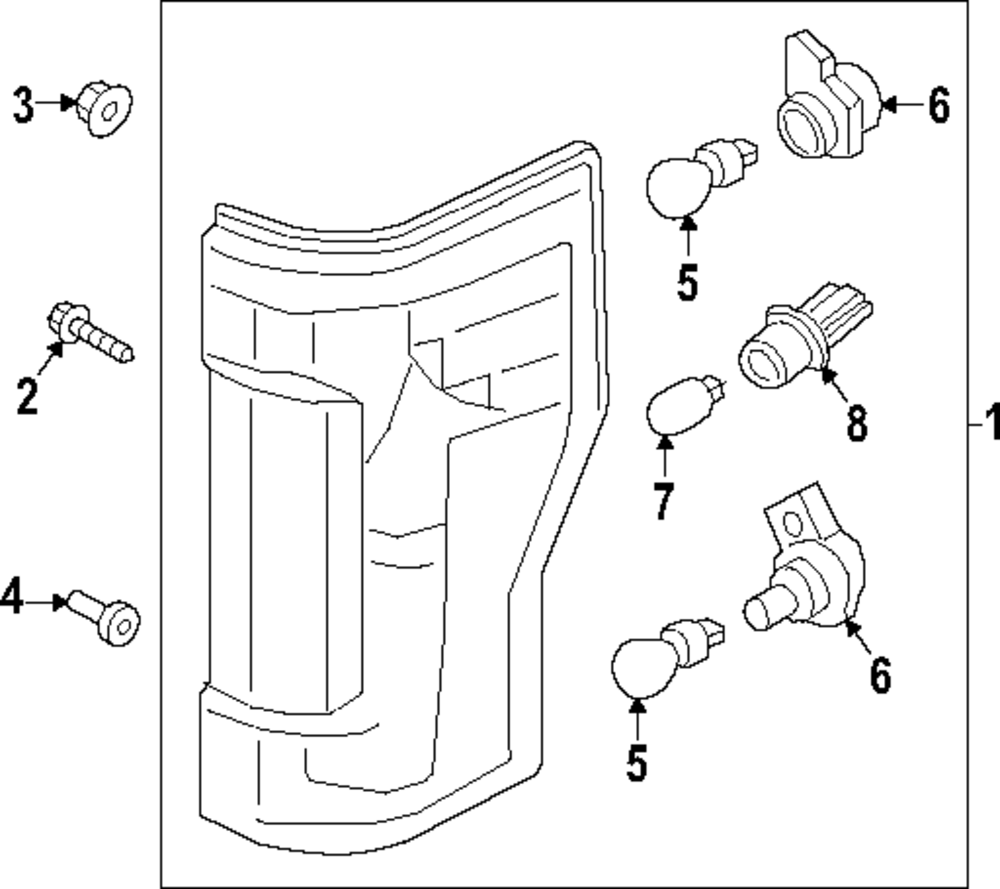 3
6
5
2
8
1
7
4
6
5