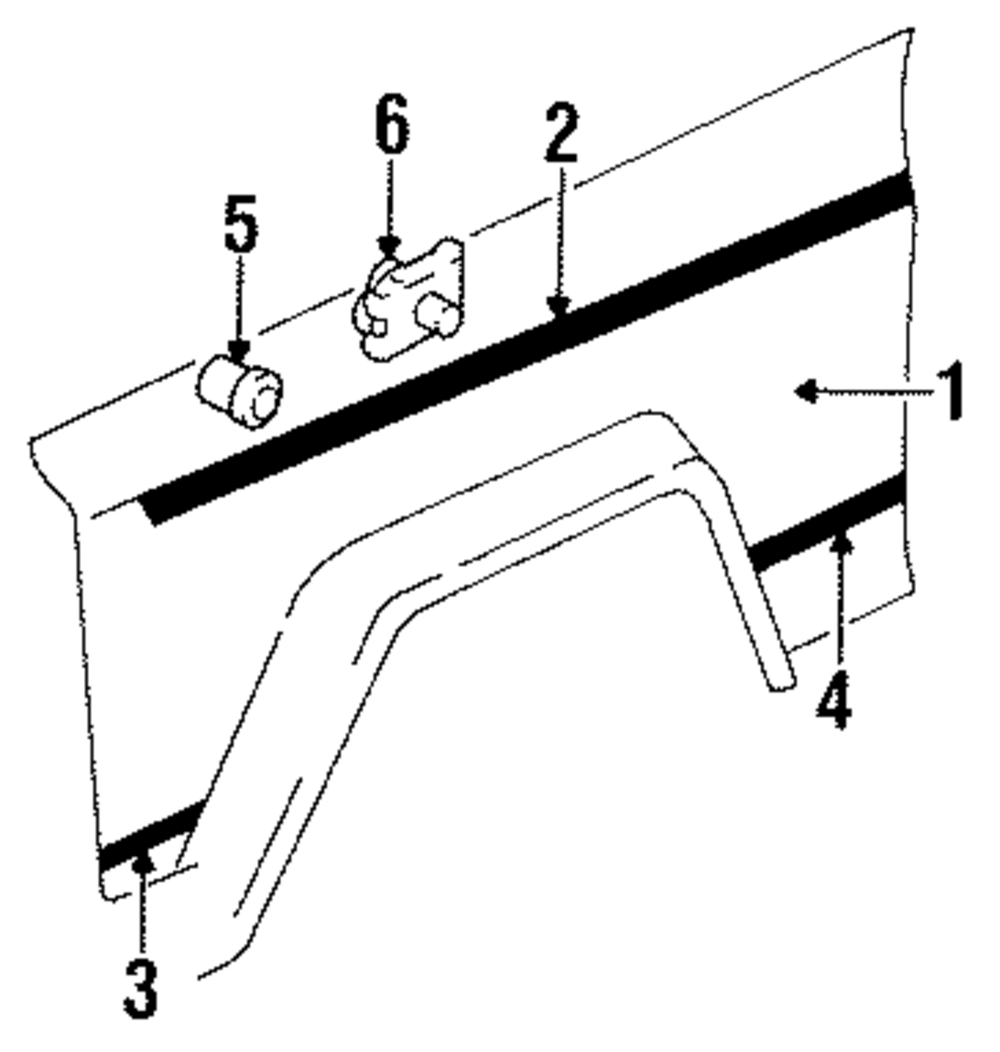 6
2
5
1
4
3