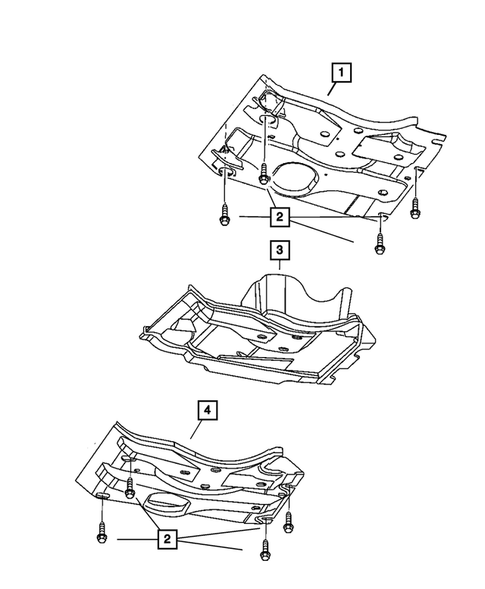 1

2

3

4

2