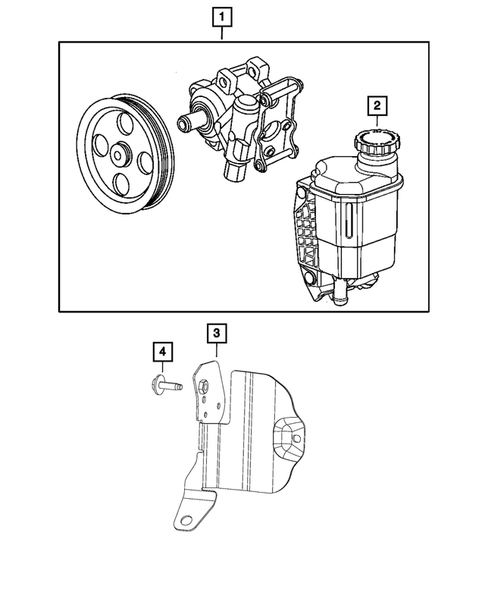 1
2
3
4