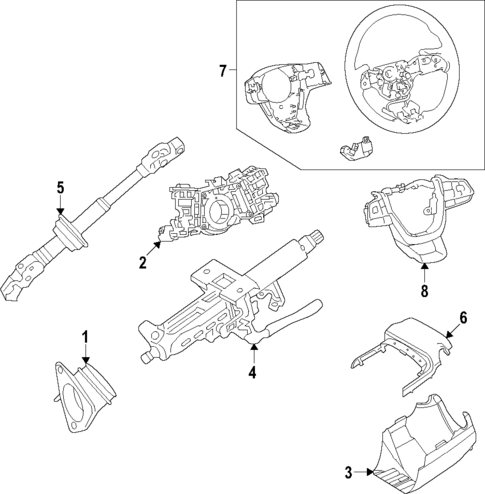 7
5
2
8
6
1
4
3