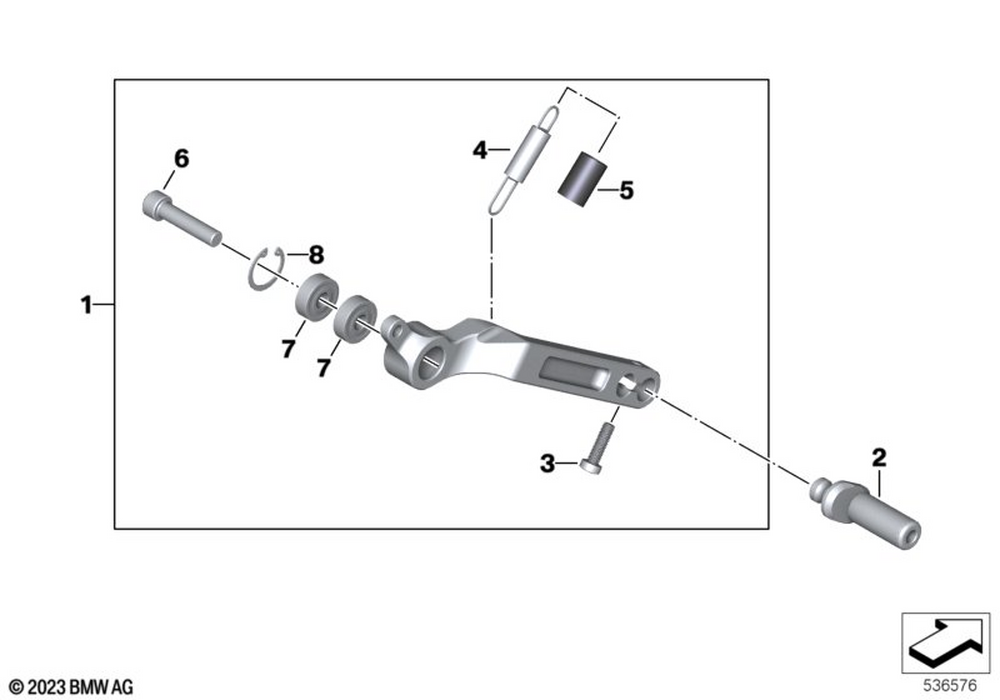 6
4
5
8
1
7
7
3
2
© 2023 BMW AG
536576