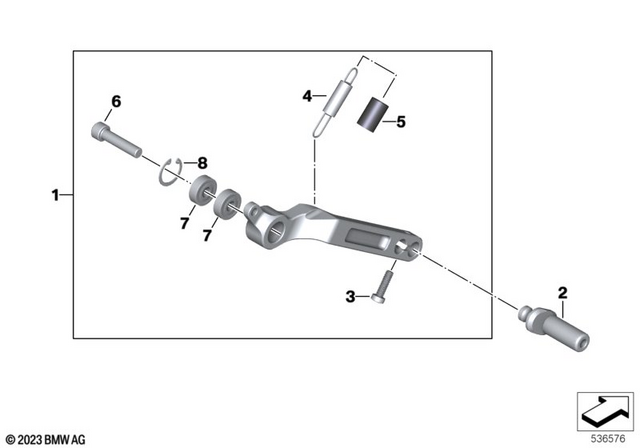 6
4
5
8
1
7
7
3
2
© 2023 BMW AG
536576