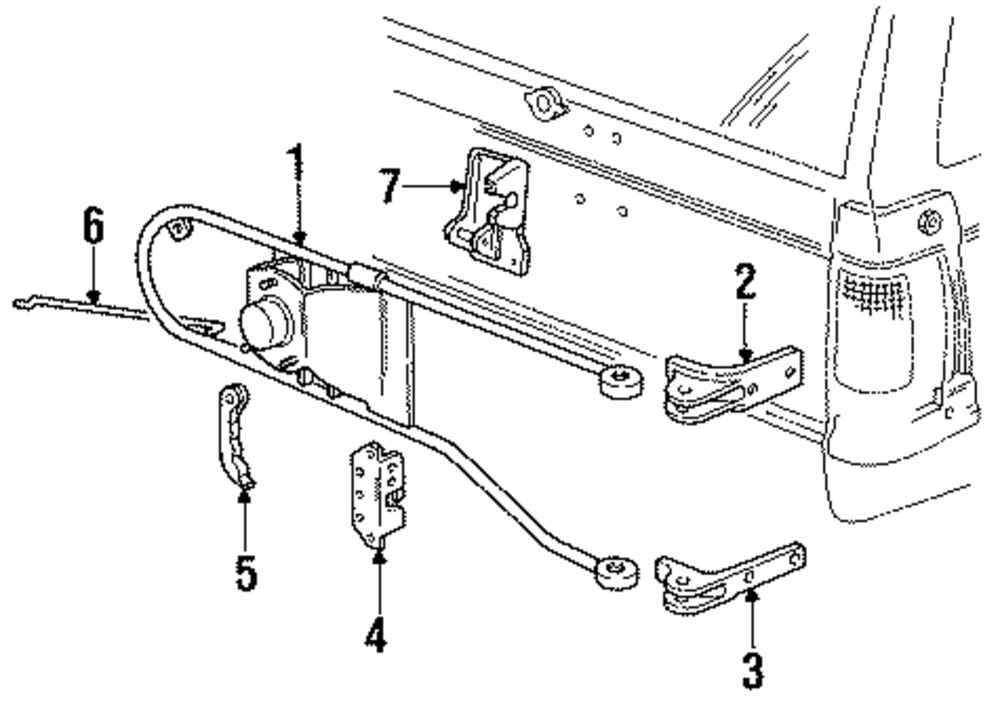 1
7
6
2
5
4
3