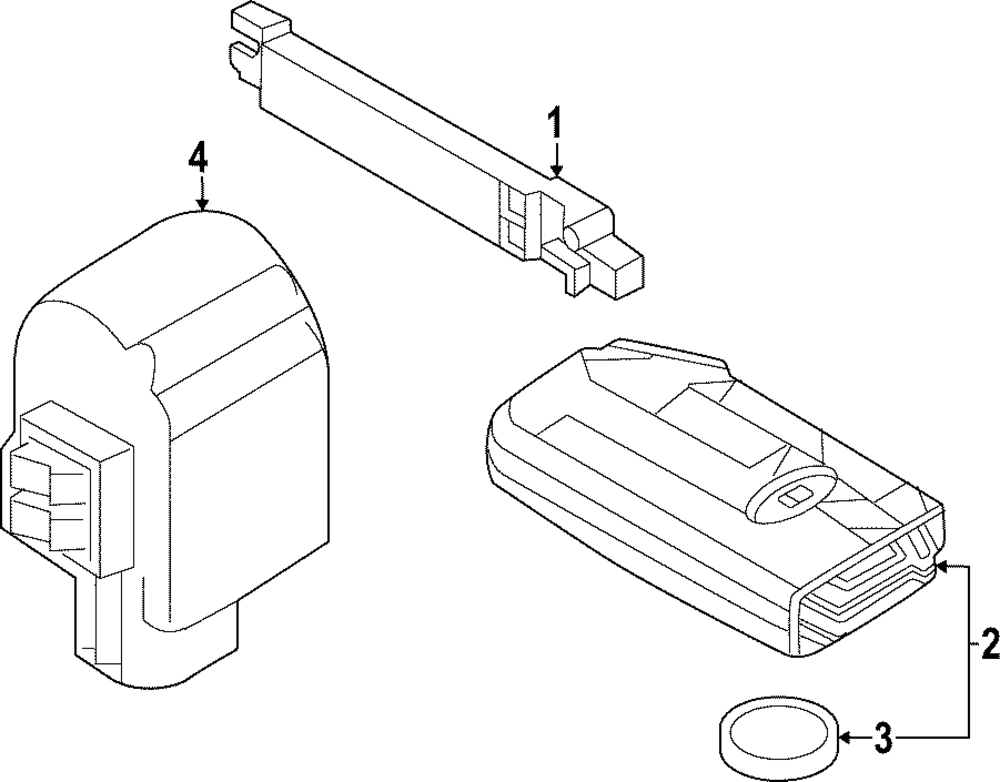 4
1
2
3