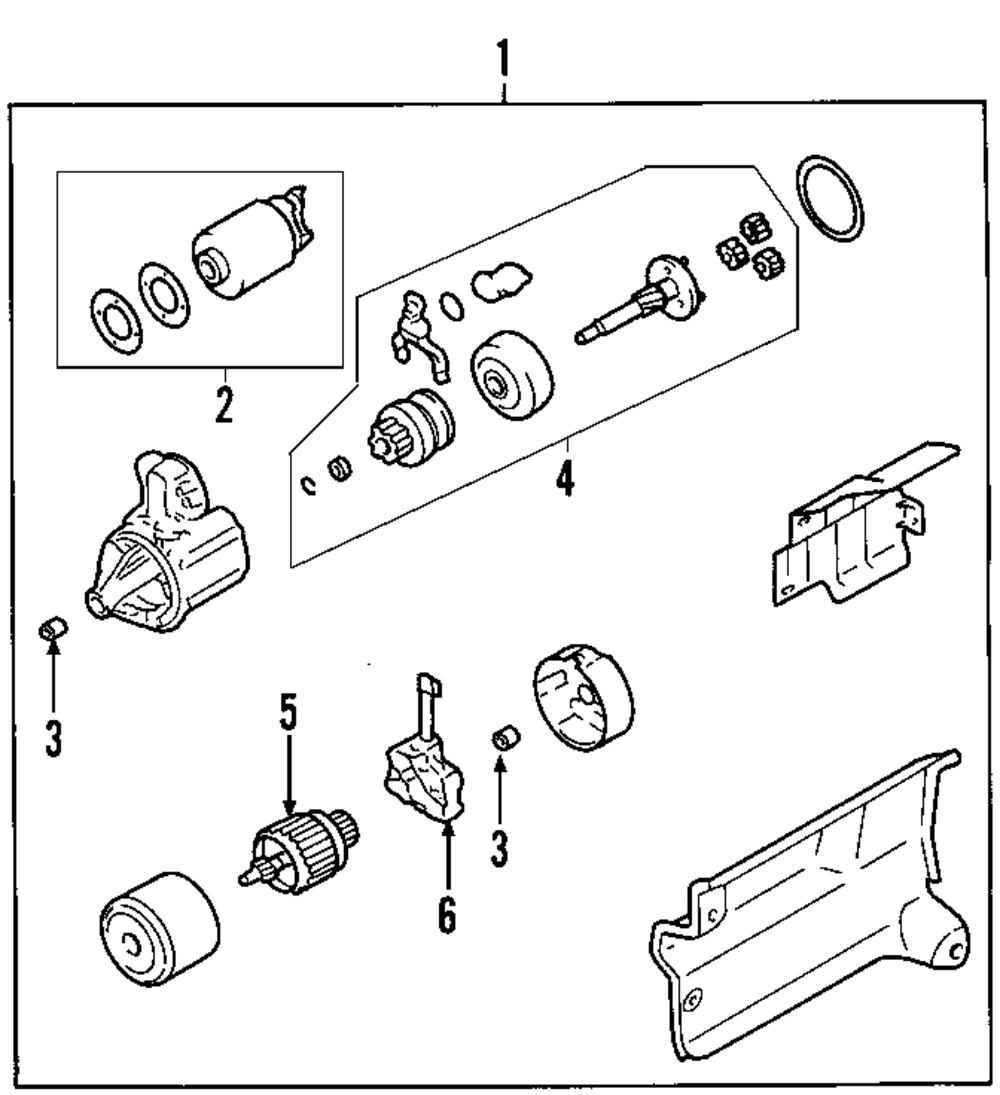 1
2
4
3
5
3
6