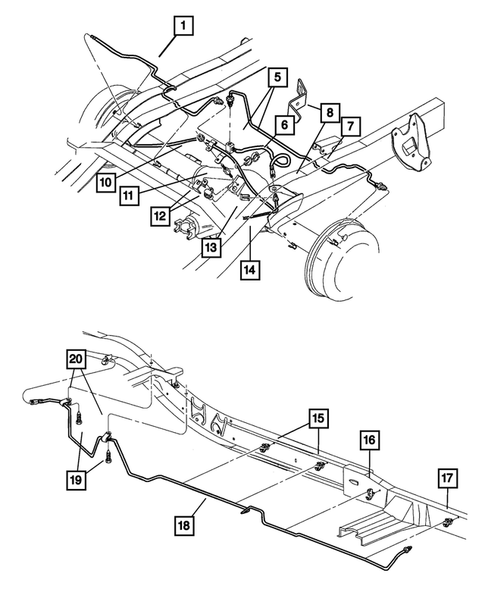 1
5
8
6
7
10
11
12
13
14
20
15
16
17
19
18