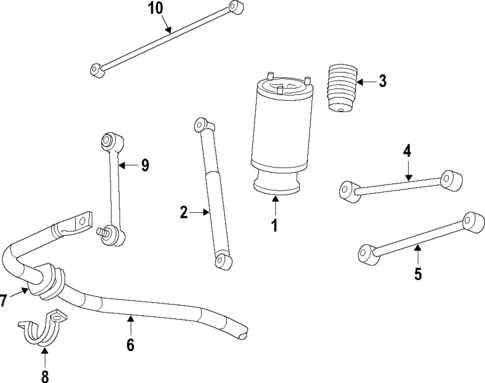 10
3
9
4
2
1
5
7
6
8