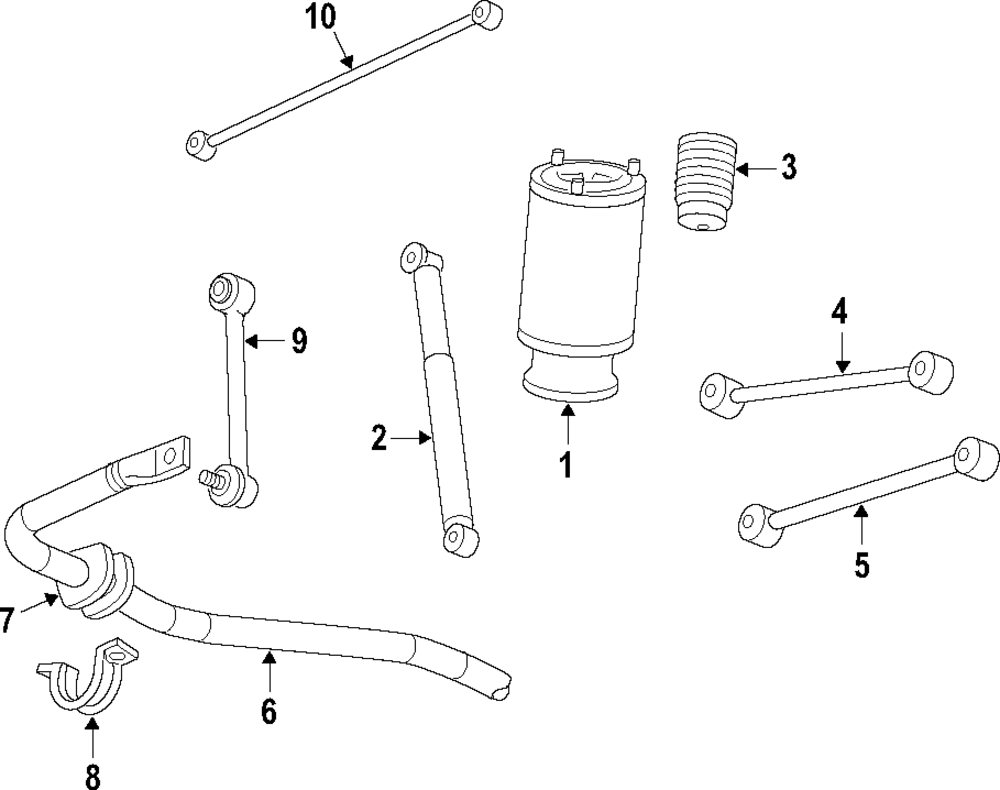 10
3
9
4
2
1
5
7
6
8