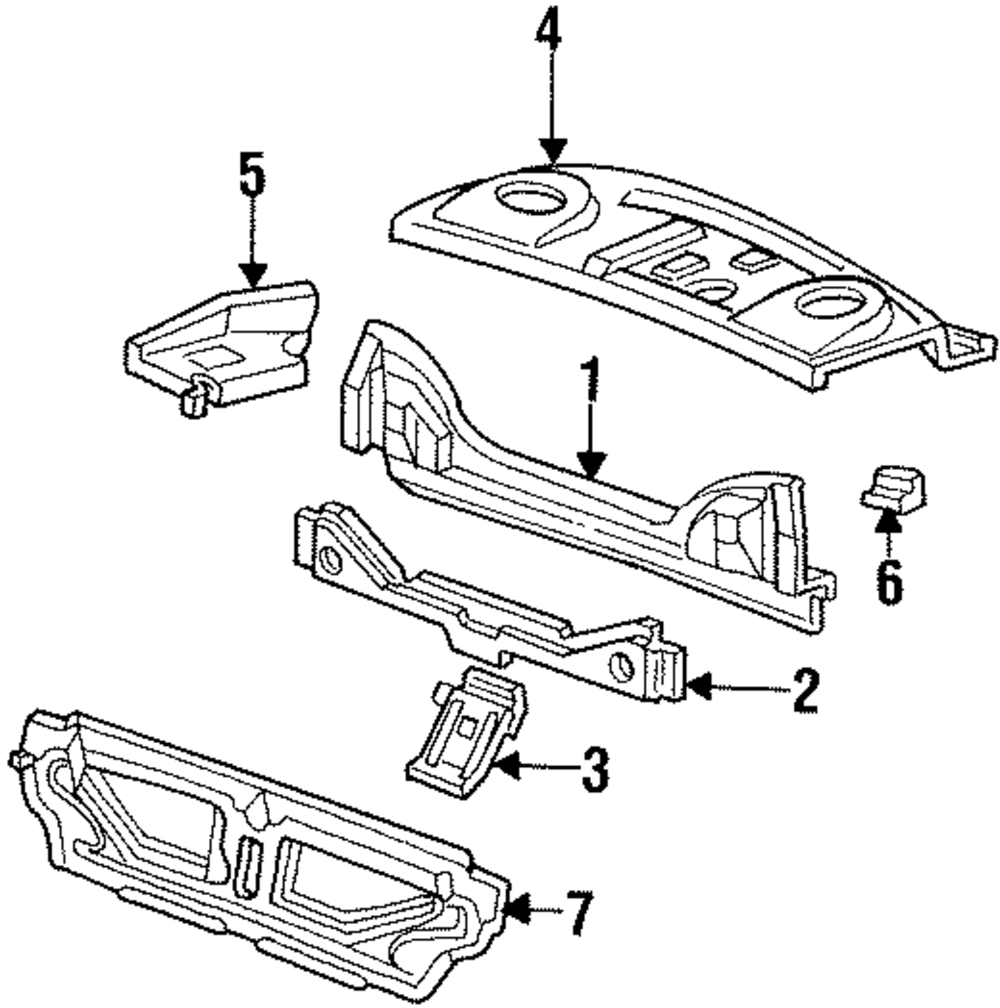 4
5
1
6
2
3
7