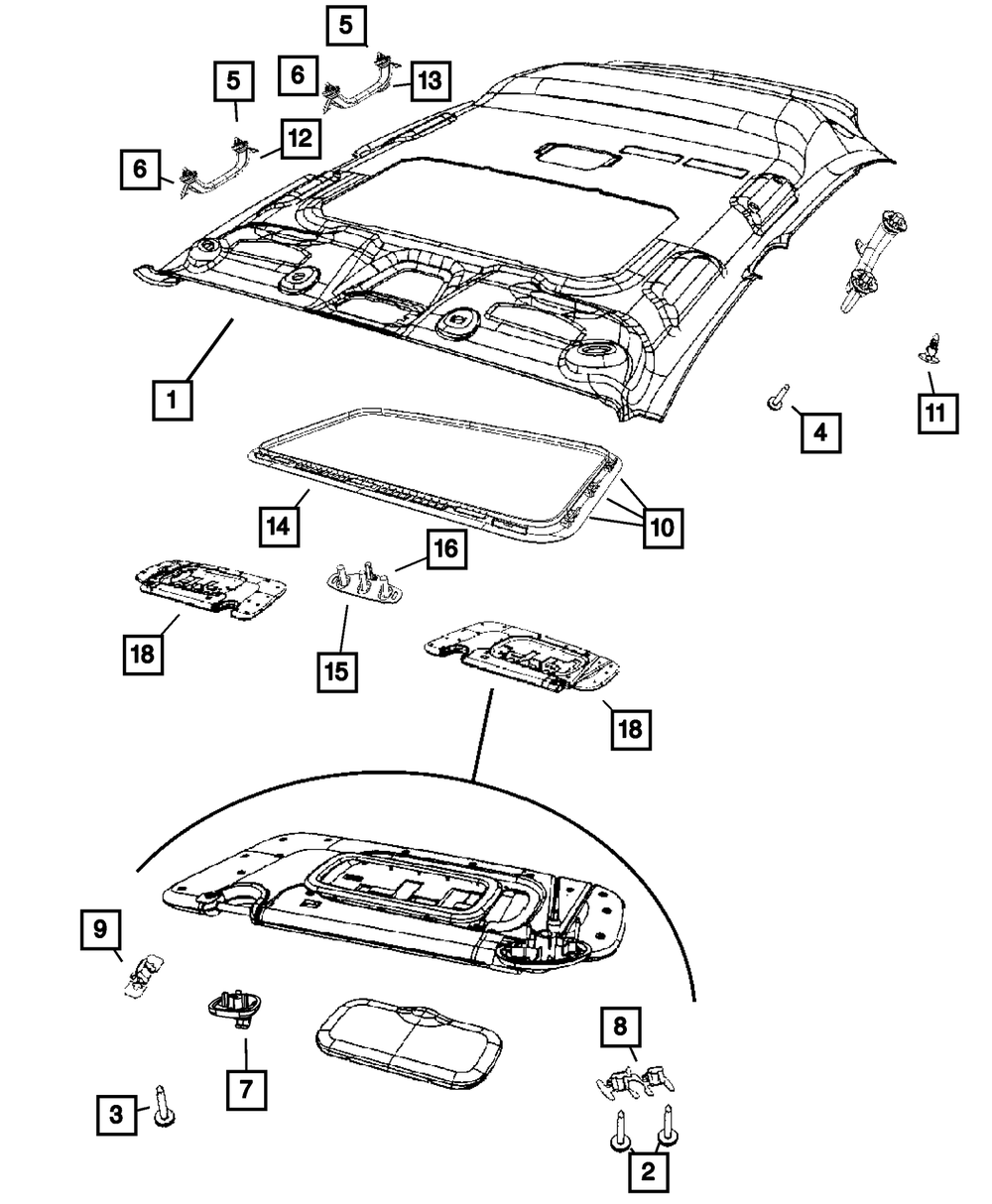 5
6
13
5
12
6
1
4
11
14
10
16
18
15
18
9
7
8
3
2