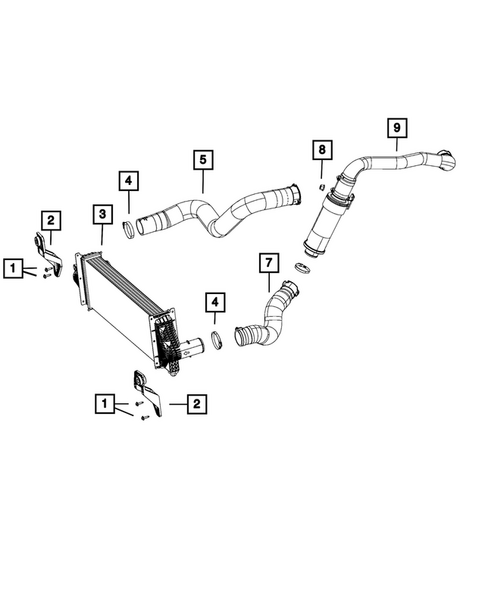 9
8
5
4
2
3
1
7
4
1
2