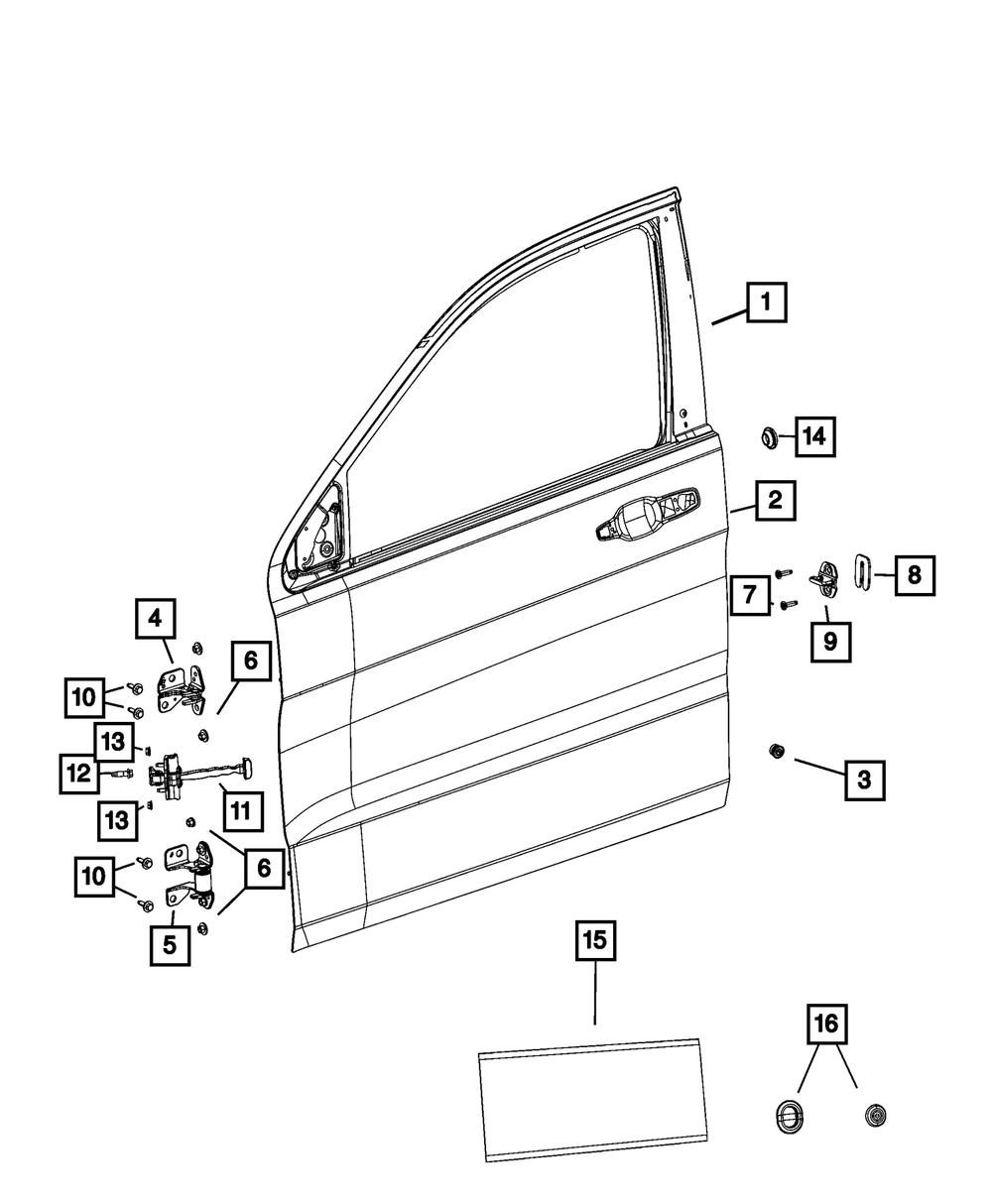 1
14
2
8
7
9
4
6
10
13
12
11
13
3
10
6
5
15
16