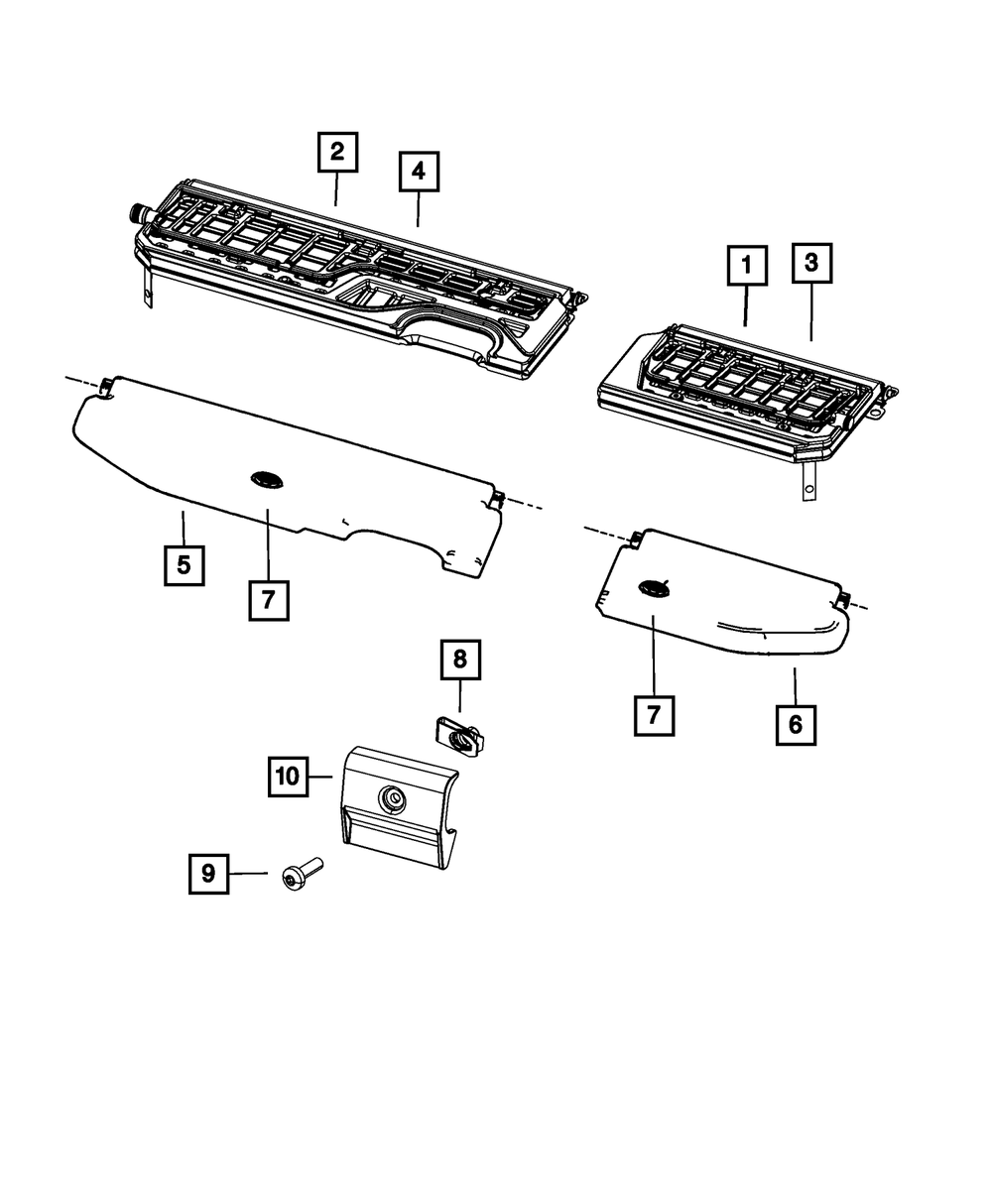 2
4
1
3
5
7
8
7
6
10
9