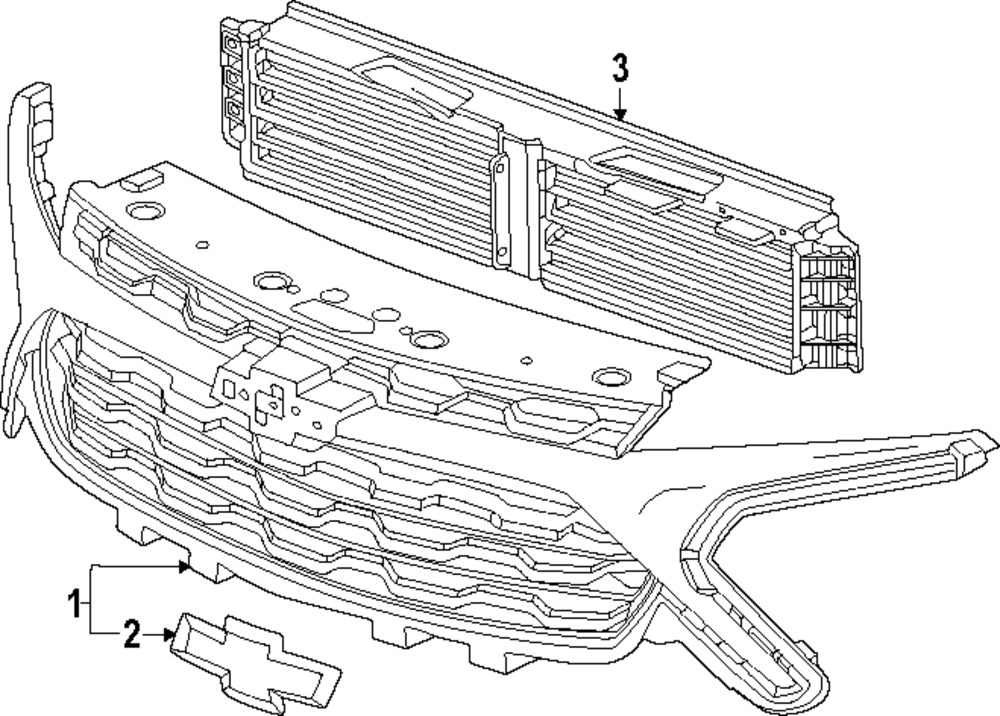 3
1
2