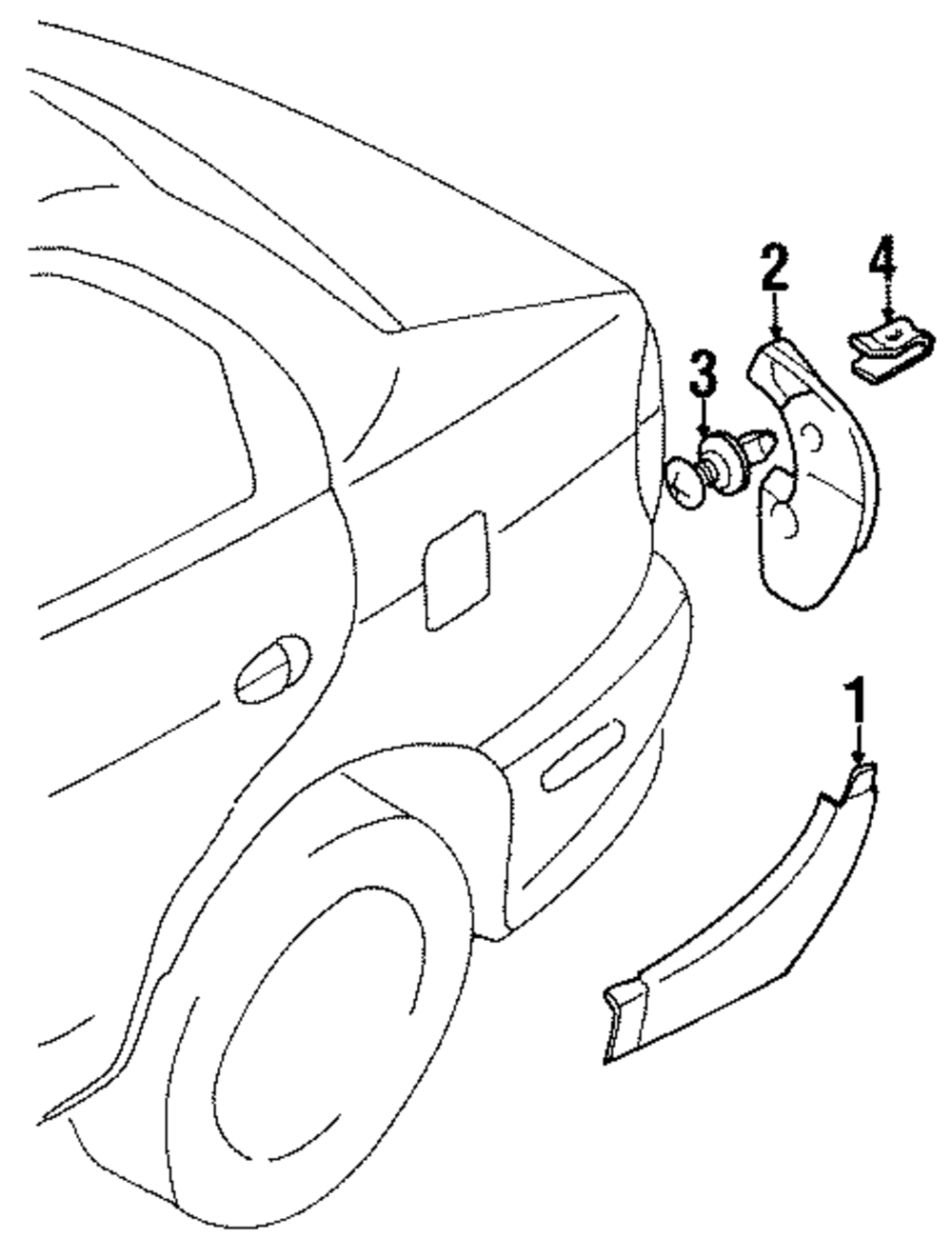 2
4
3
1