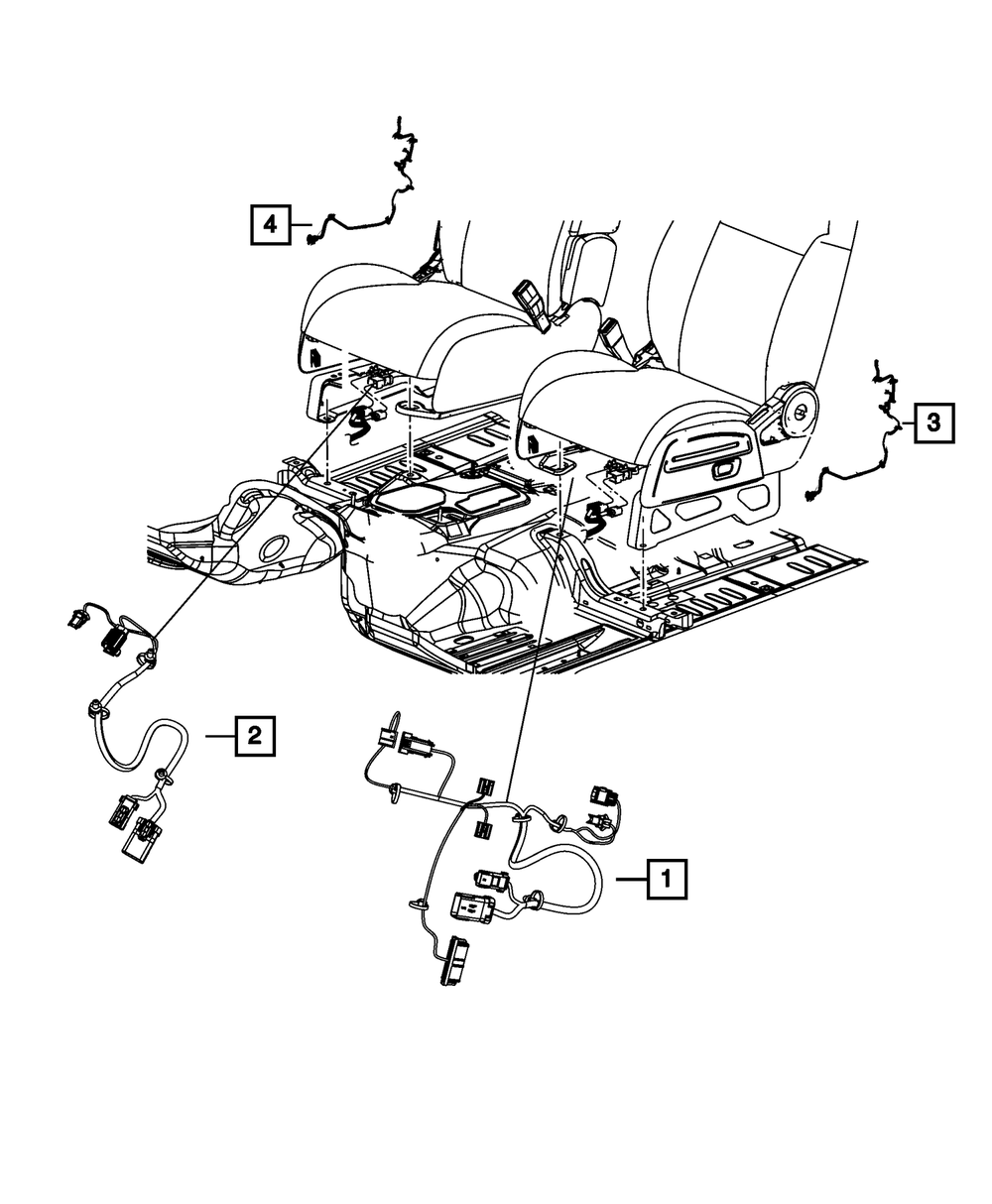 4

3

2

1