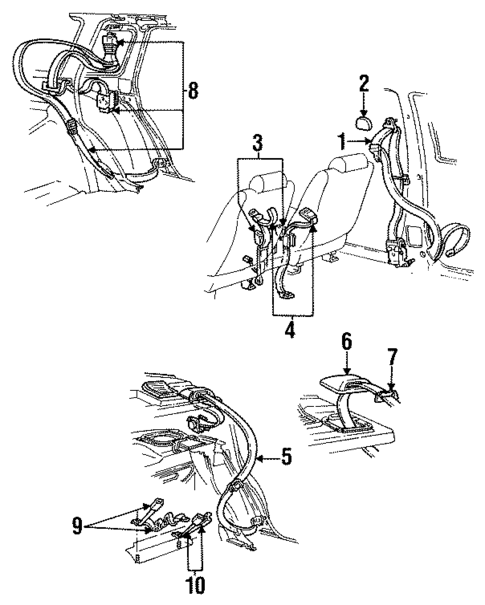 8
2
1
3
4
6
7
5
9
10