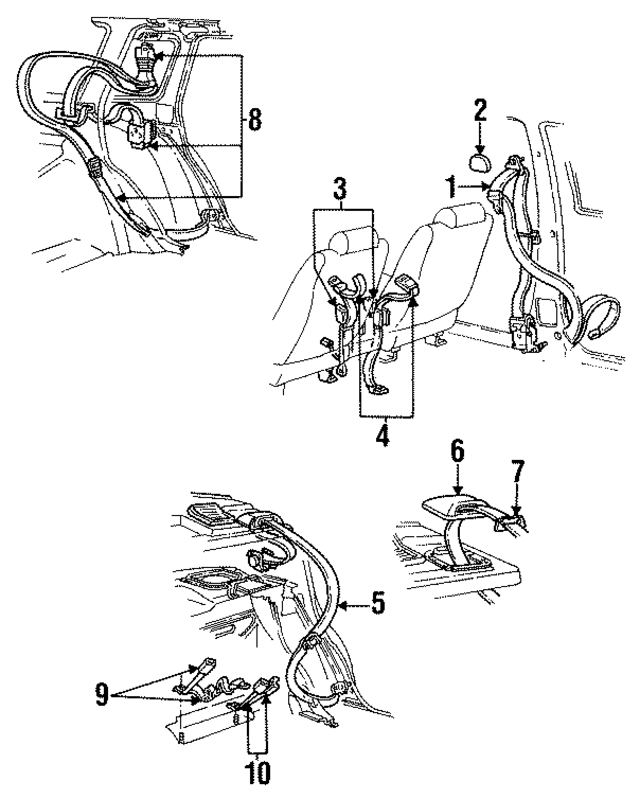 8
2
1
3
4
6
7
5
9
10