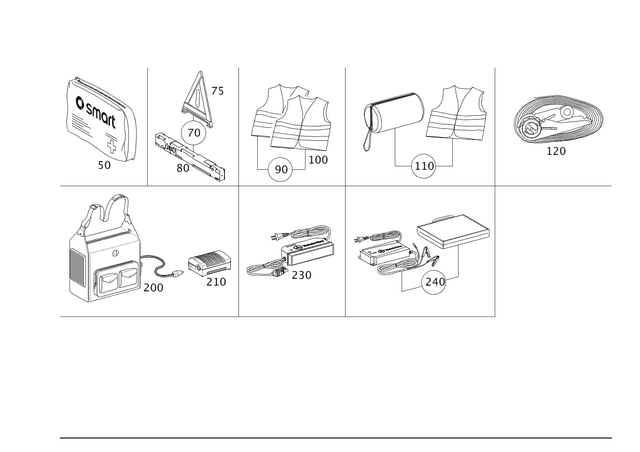 smart
50

75
70
80

90
100

110

120

200
210

230

240